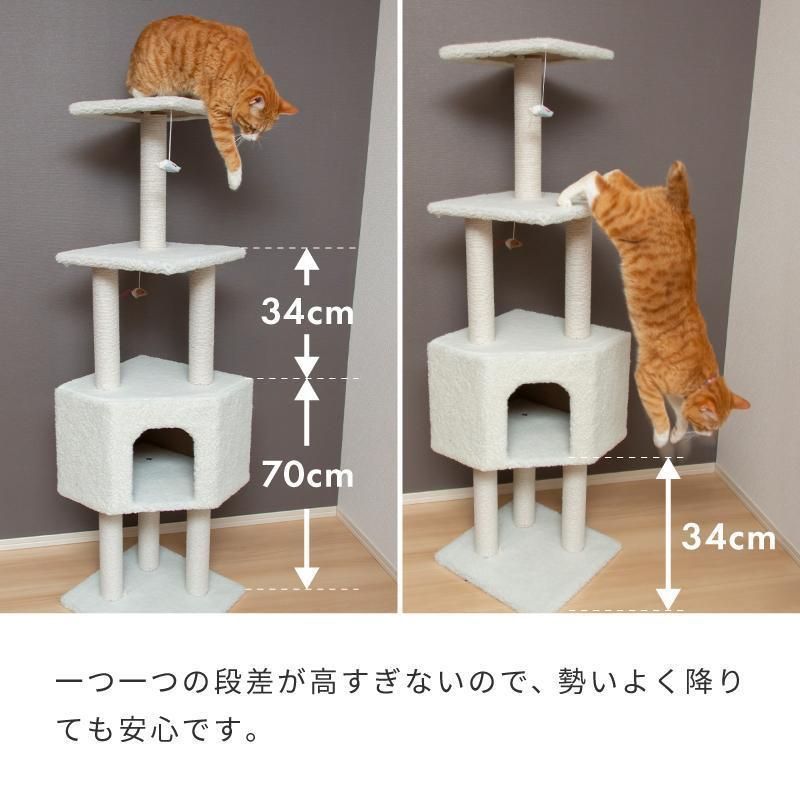 34cm

70cm

34cm

一つ一つの段差が高すぎないので、勢いよく降りても安心です。