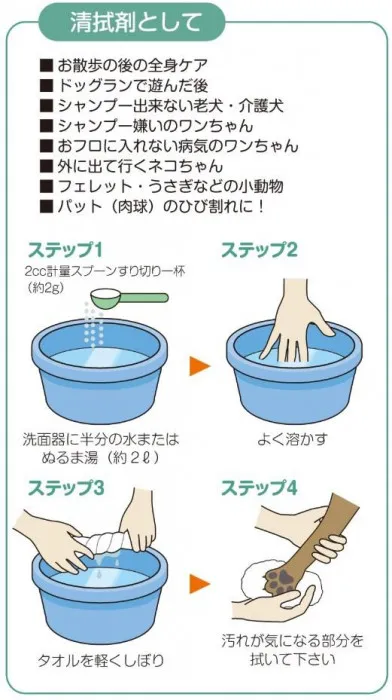 清拭剤として

■ お散歩の後の全身ケア
■ ドッグランで遊んだ後
■ シャンプー出来ない老犬・介護犬
■ シャンプー嫌いのワンちゃん
■ おフロに入れない病気のワンちゃん
■ 外に出て行くネコちゃん
■ フェレット・うさぎなどの小動物
■ パット（肉球）のひび割れに！

ステップ1
2cc計量スプーンすり切り一杯（約2g）
洗面器に半分の水またはぬるま湯（約2ℓ）

ステップ2
よく溶かす

ステップ3
タオルを軽くしぼり

ステップ4
汚れが気になる部分を拭いて下さい