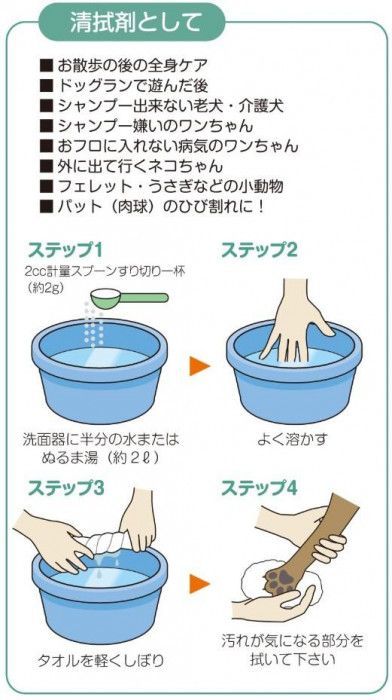 清拭剤として

■ お散歩の後の全身ケア
■ ドッグランで遊んだ後
■ シャンプー出来ない老犬・介護犬
■ シャンプー嫌いのワンちゃん
■ おフロに入れない病気のワンちゃん
■ 外に出て行くネコちゃん
■ フェレット・うさぎなどの小動物
■ パット（肉球）のひび割れに！

ステップ1
2cc計量スプーンすり切り一杯（約2g）

洗面器に半分の水またはぬるま湯（約2ℓ）

ステップ2

よく溶かす

ステップ3

タオルを軽くしぼり

ステップ4

汚れが気になる部分を拭いて下さい