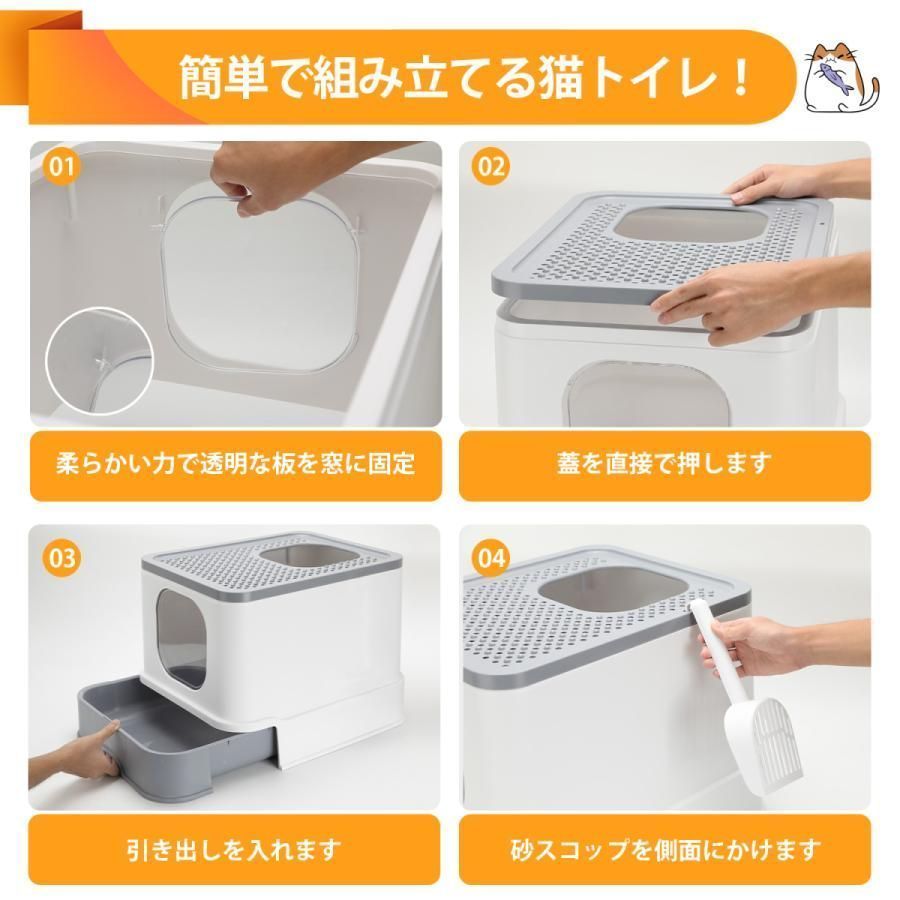 簡単で組み立てる猫トイレ！

01

柔らかい力で透明な板を窓に固定

02

蓋を直接で押します

03

引き出しを入れます

04

砂スコップを側面にかけます