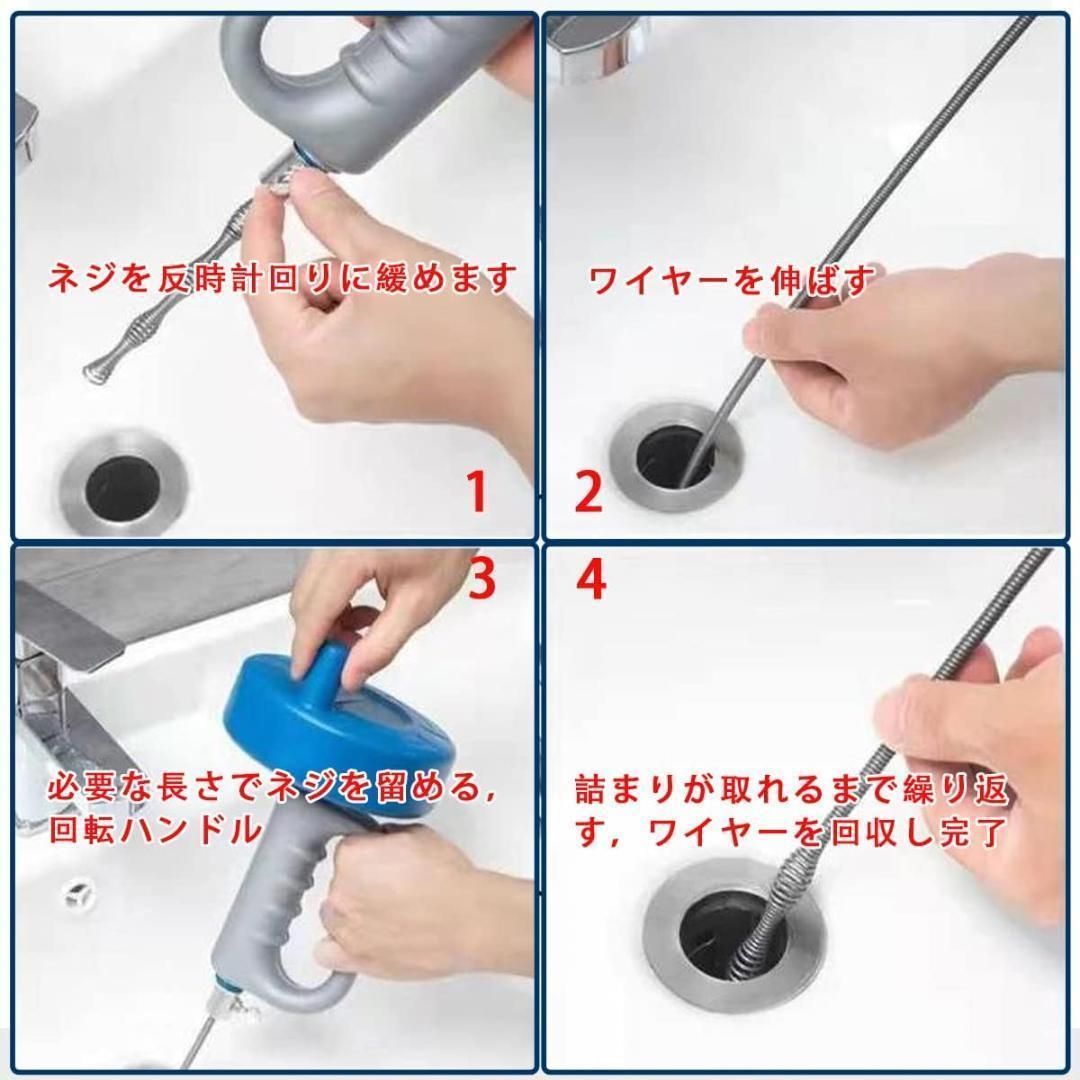 ネジを反時計回りに緩めます

1

ワイヤーを伸ばす

2

3

必要な長さでネジを留める，回転ハンドル

4

詰まりが取れるまで繰り返す，ワイヤーを回収し完了