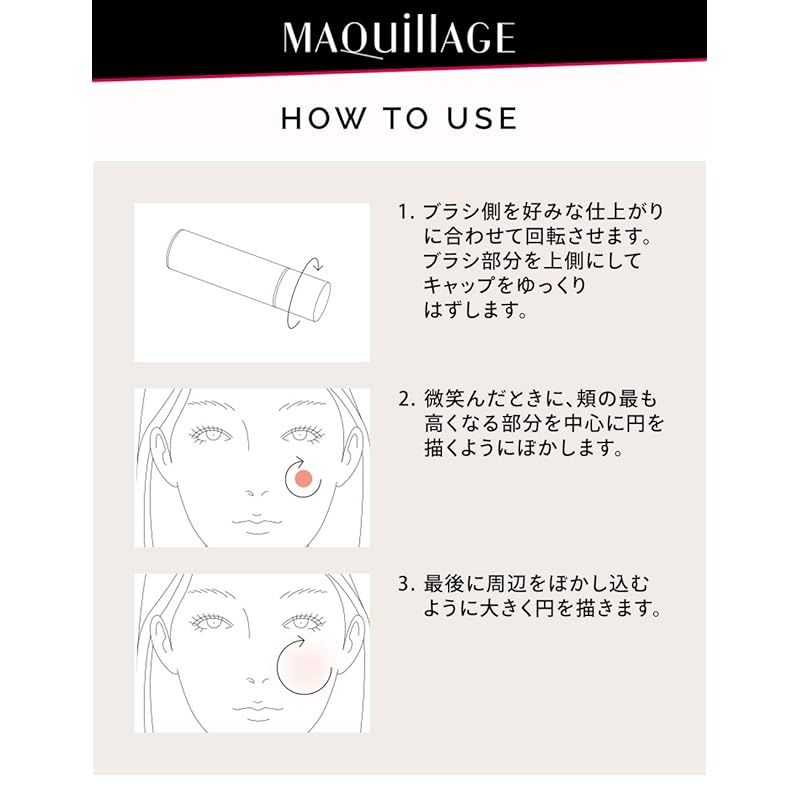 MAQuillAGE

HOW TO USE

1. ブラシ側を好みな仕上がりに合わせて回転させます。ブラシ部分を上側にしてキャップをゆっくりはずします。

2. 微笑んだときに、頬の最も高くなる部分を中心に円を描くようにぼかします。

3. 最後に周辺をぼかし込むように大きく円を描きます。