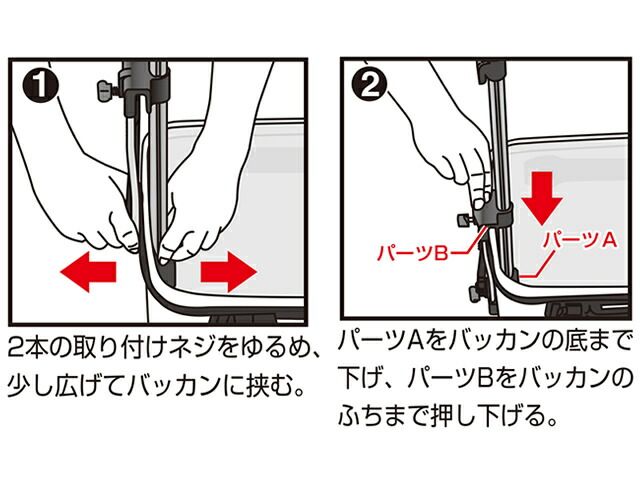 1

2本の取り付けネジをゆるめ、少し広げてバッカンに挟む。

2

パーツB

パーツA

パーツAをバッカンの底まで下げ、パーツBをバッカンのふちまで押し下げる。