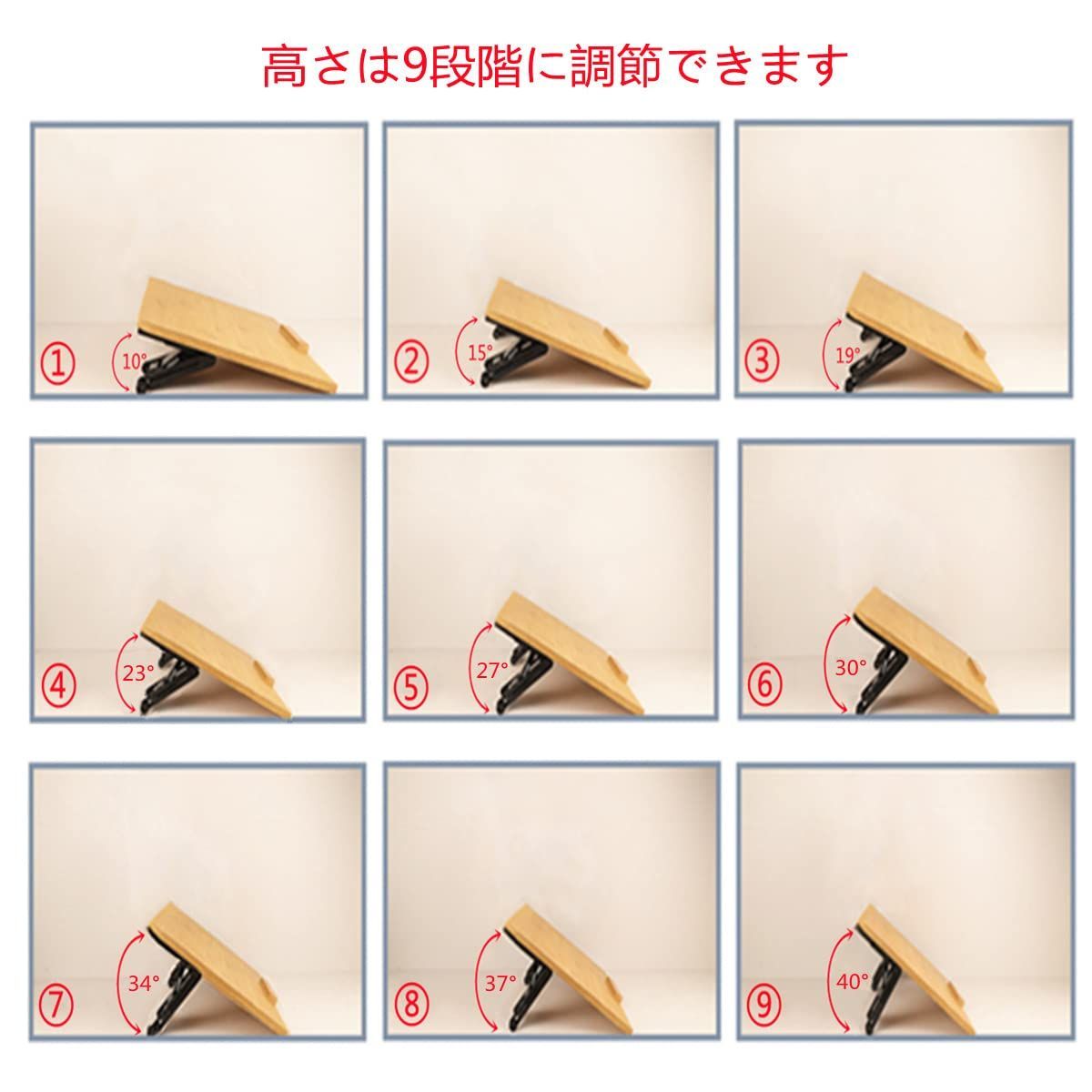 高さは9段階に調節できます

①
10°

②
15°

③
19°

④
23°

⑤
27°

⑥
30°

⑦
34°

⑧
37°

⑨
40°