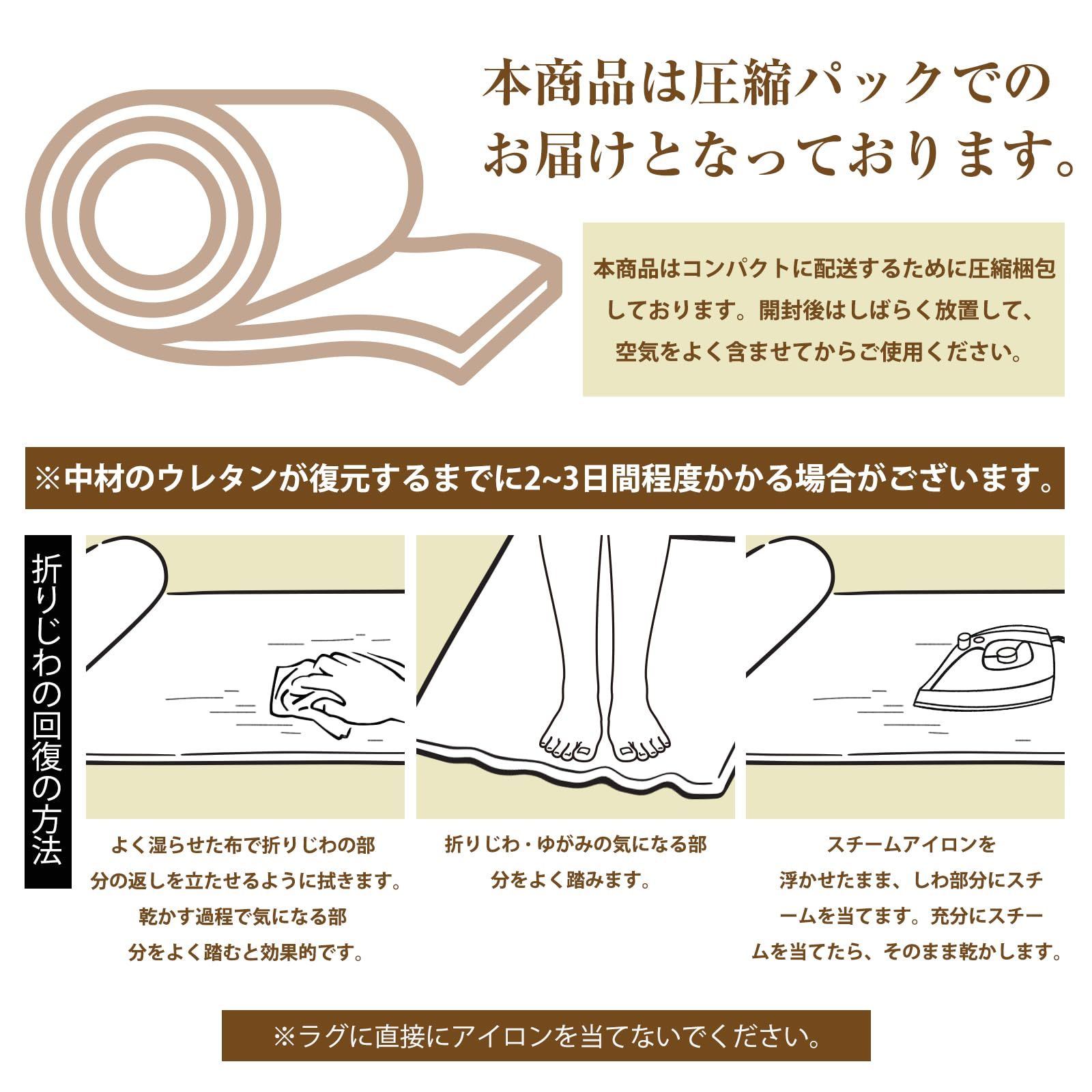 本商品は圧縮パックでのお届けとなっております。

本商品はコンパクトに配送するために圧縮梱包しております。開封後はしばらく放置して、空気をよく含ませてからご使用ください。

※中材のウレタンが復元するまでに2~3日間程度かかる場合がございます。

折りじわの回復の方法

よく湿らせた布で折りじわの部分の返しを立たせるように拭きます。乾かす過程で気になる部分をよく踏むと効果的です。

折りじわ・ゆがみの気になる部分をよく踏みます。

スチームアイロンを浮かせたまま、しわ部分にスチームを当てます。充分にスチームを当てたら、そのまま乾かします。

※ラグに直接にアイロンを当てないでください。