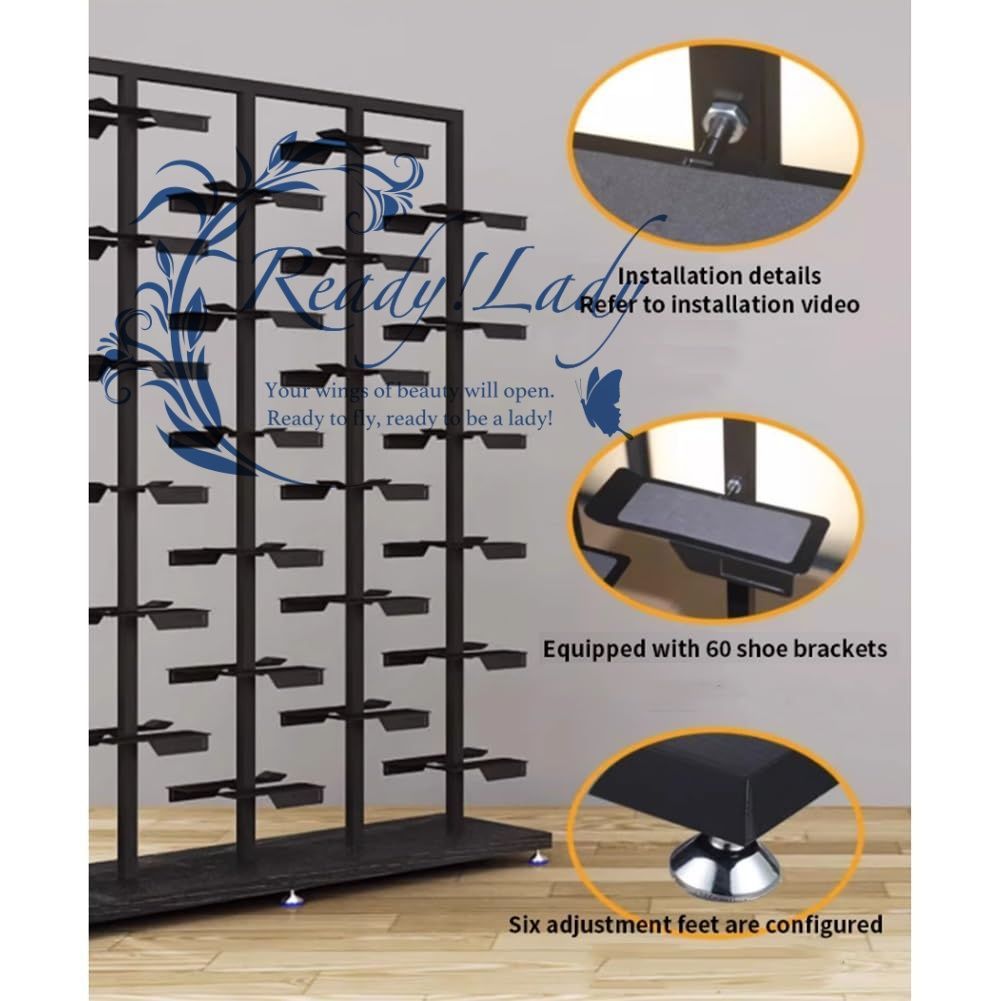 Ready!Lady
Your wings of beauty will open.
Ready to fly, ready to be a lady!

Installation details
Refer to installation video

Equipped with 60 shoe brackets

Six adjustment feet are configured