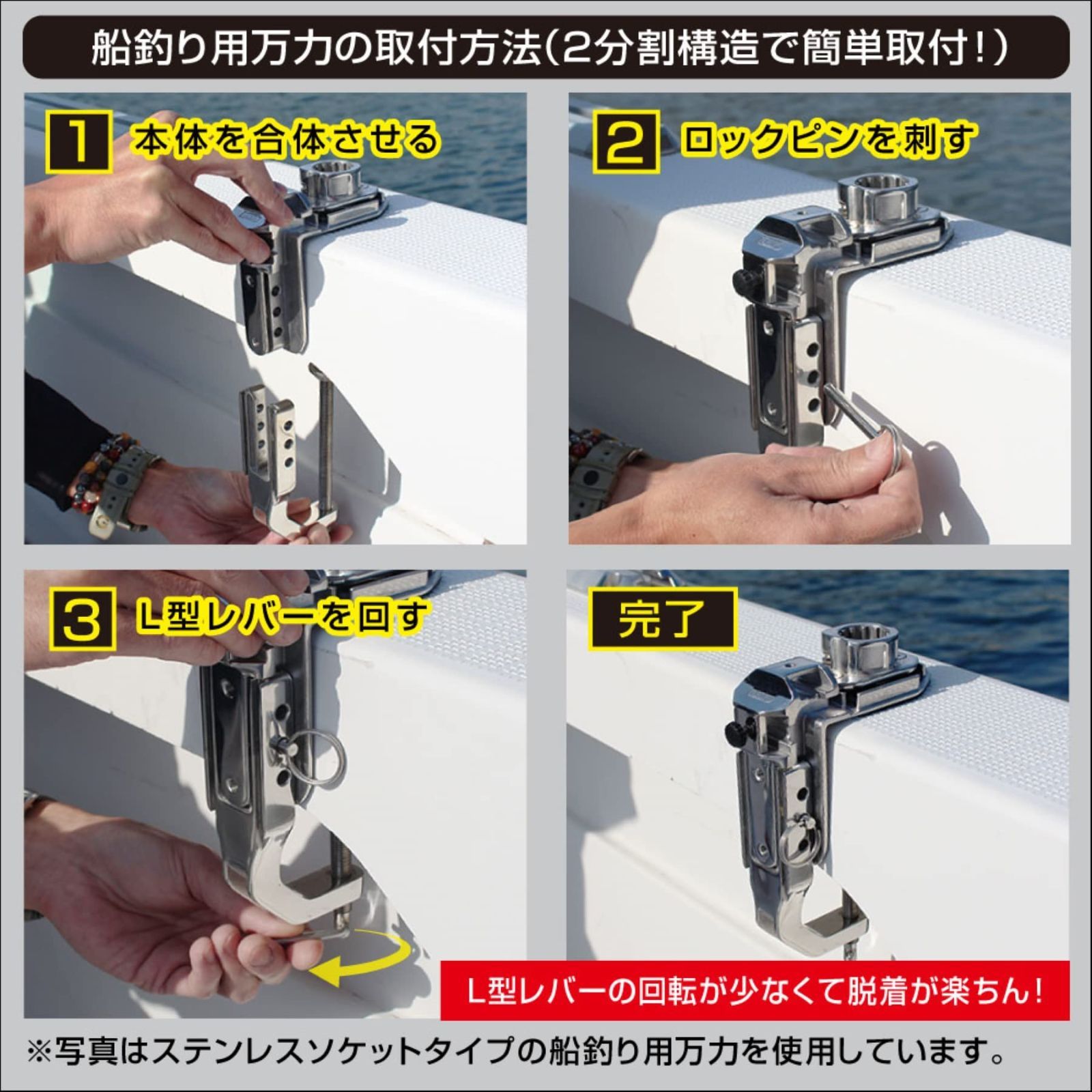 船釣り用万力の取付方法(2分割構造で簡単取付!)

1 本体を合体させる

2 ロックピンを刺す

3 L型レバーを回す

完了

L型レバーの回転が少なくて脱着が楽ちん!

※写真はステンレスソケットタイプの船釣り用万力を使用しています。