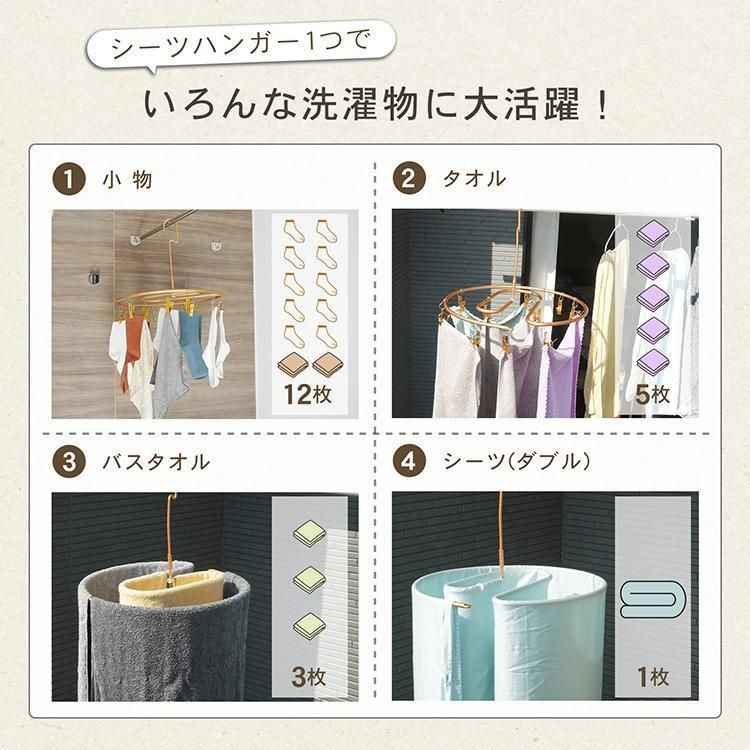 シーツハンガー1つで

いろんな洗濯物に大活躍！

1 小物

12枚

2 タオル

5枚

3 バスタオル

3枚

4 シーツ(ダブル)

1枚