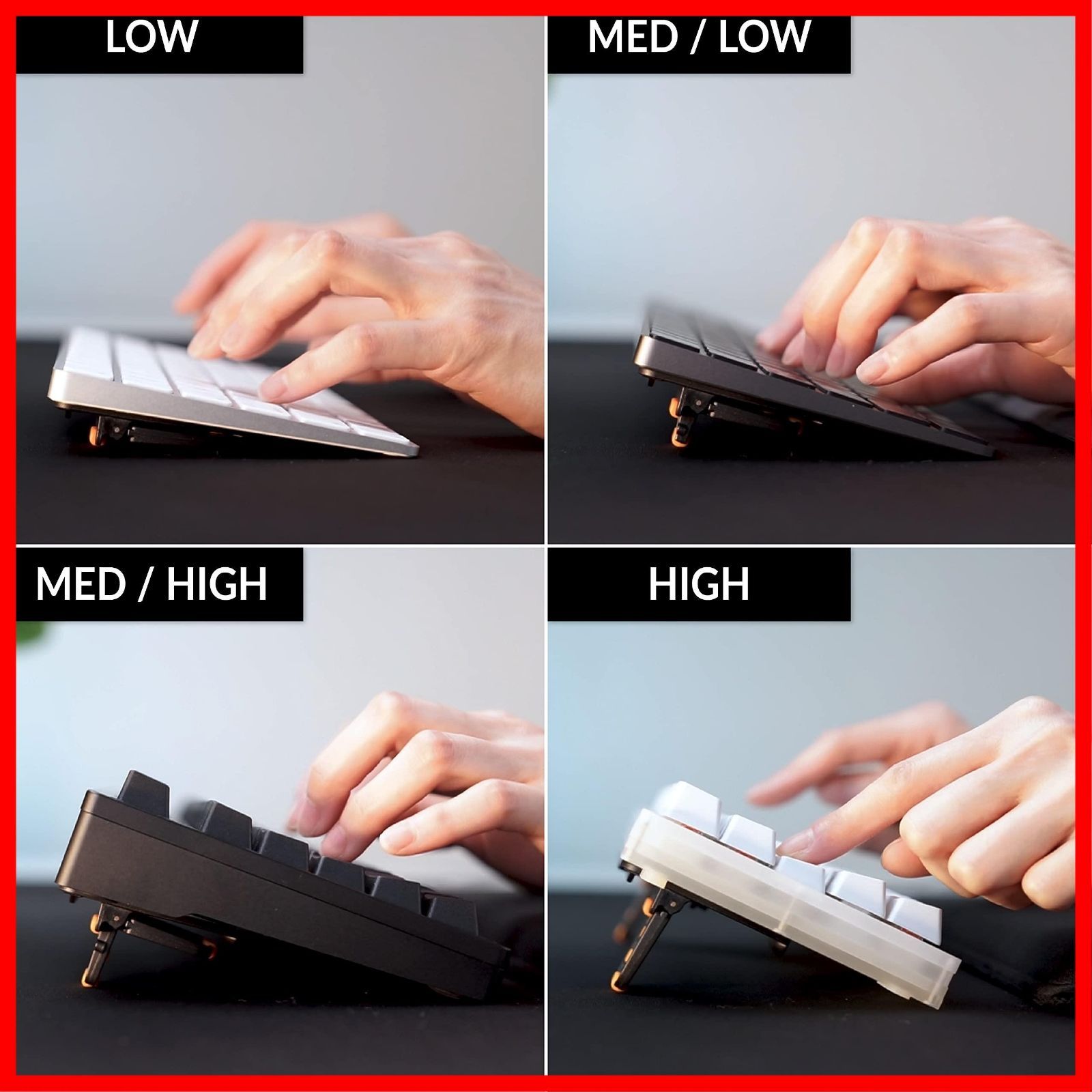 LOW

MED / LOW

MED / HIGH

HIGH