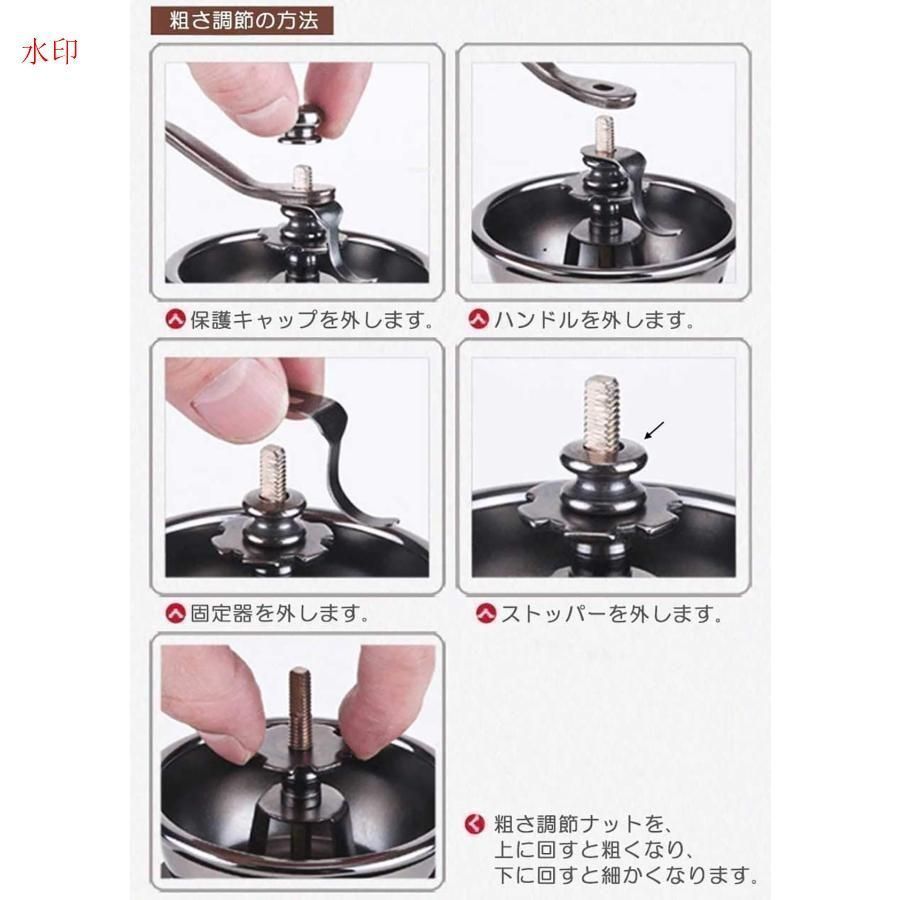 水印

粗さ調節の方法

保護キャップを外します。

ハンドルを外します。

固定器を外します。

ストッパーを外します。

粗さ調節ナットを、上に回すと粗くなり、下に回すと細かくなります。