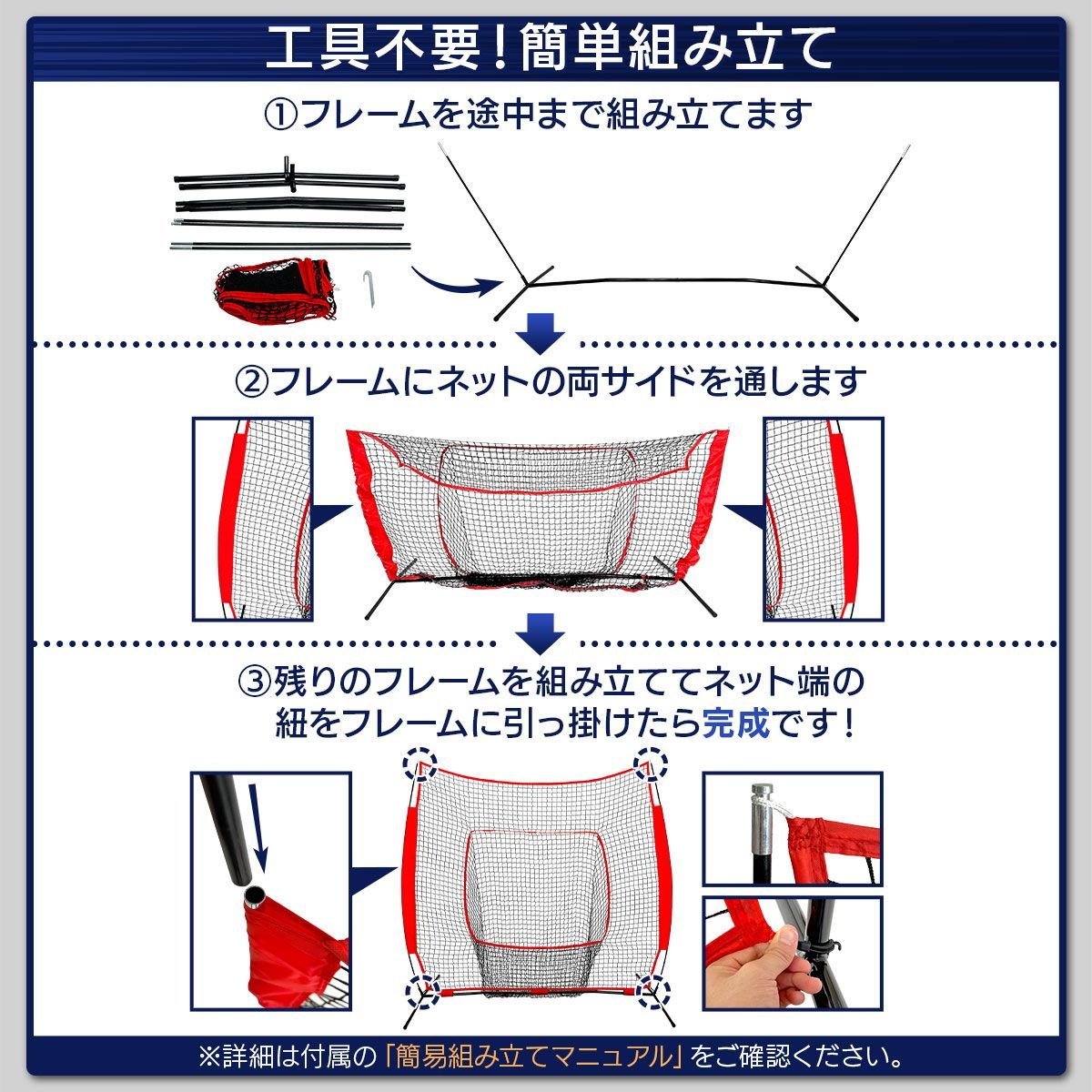 工具不要！簡単組み立て

①フレームを途中まで組み立てます

②フレームにネットの両サイドを通します

③残りのフレームを組み立ててネット端の紐をフレームに引っ掛けたら完成です！

※詳細は付属の「簡易組み立てマニュアル」をご確認ください。