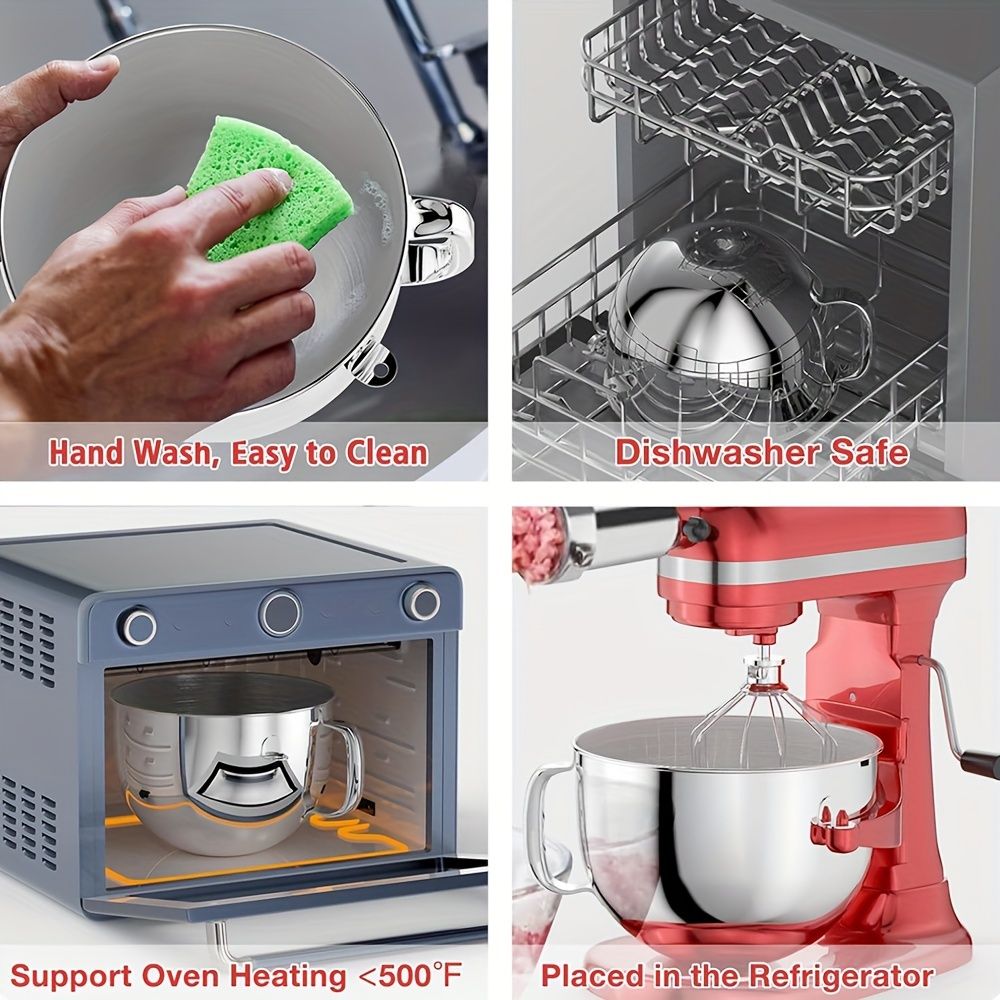 Hand Wash, Easy to Clean

Dishwasher Safe

Support Oven Heating <500°F

Placed in the Refrigerator