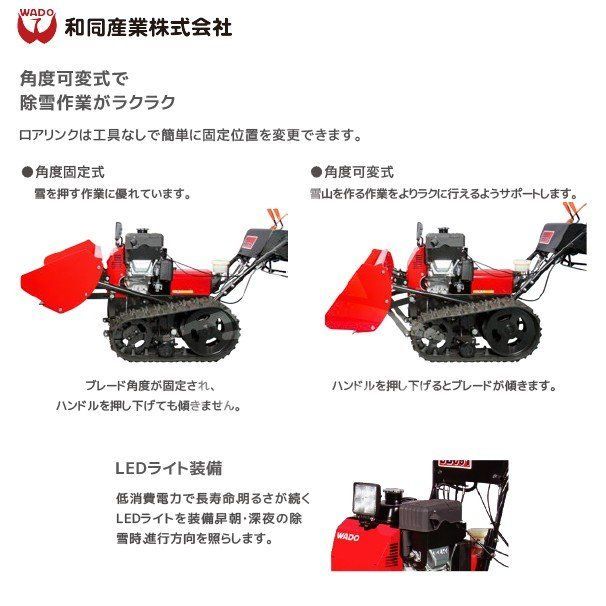 WADO

和同産業株式会社

角度可変式で
除雪作業がラクラク

ロアリンクは工具なしで簡単に固定位置を変更できます。

●角度固定式
雪を押す作業に優れています。

ブレード角度が固定され、
ハンドルを押し下げても傾きません。

●角度可変式
雪山を作る作業をよりラクに行えるようサポートします。

ハンドルを押し下げるとブレードが傾きます。

LEDライト装備

低消費電力で長寿命明るさが続くLEDライトを装備早朝・深夜の除雪時進行方向を照らします。

WADO