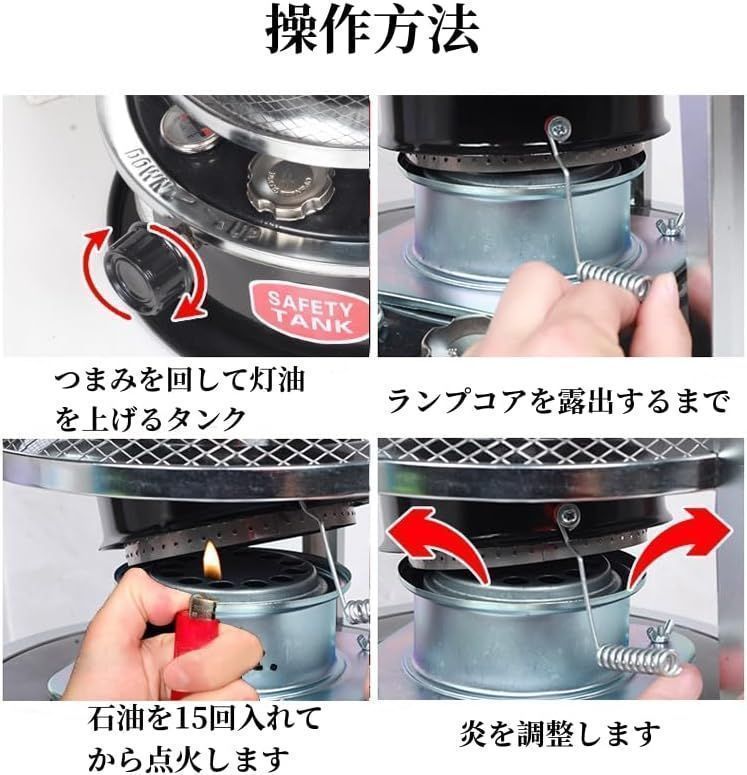 操作方法

DOWN UP

SAFETY TANK

つまみを回して灯油を上げるタンク

ランプコアを露出するまで

石油を15回入れてから点火します

炎を調整します