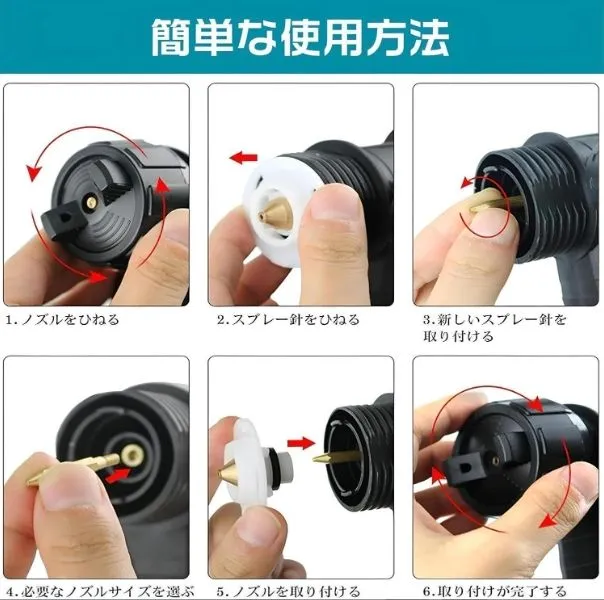 簡単な使用方法

1.ノズルをひねる

2.スプレー針をひねる

3.新しいスプレー針を取り付ける

4.必要なノズルサイズを選ぶ

5.ノズルを取り付ける

6.取り付けが完了する