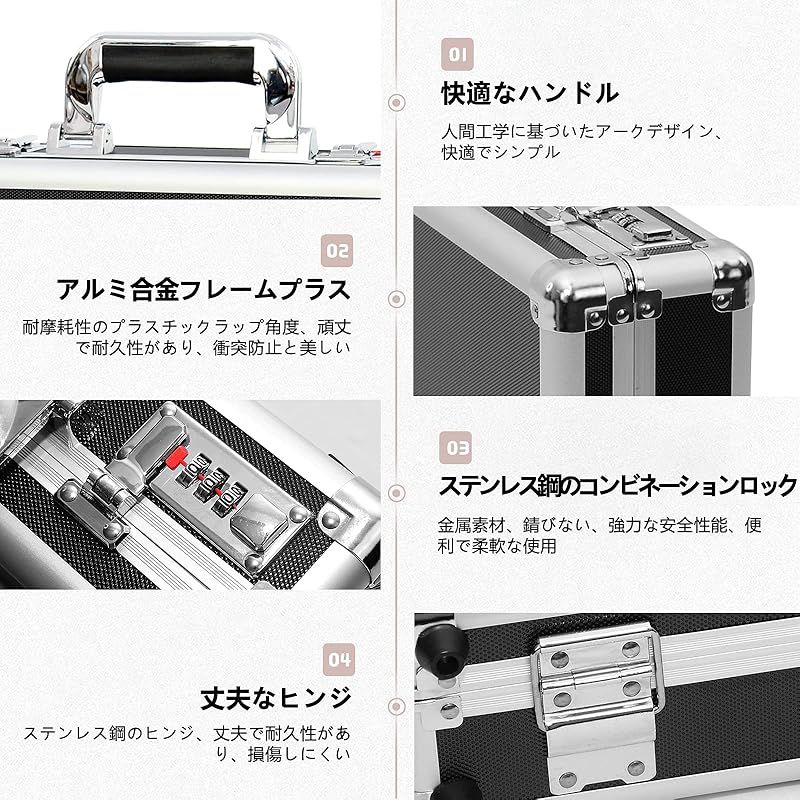 01

快適なハンドル

人間工学に基づいたアークデザイン、快適でシンプル

02

アルミ合金フレームプラス

耐摩耗性のプラスチックラップ角度、頑丈で耐久性があり、衝突防止と美しい

03

ステンレス鋼のコンビネーションロック

金属素材、錆びない、強力な安全性能、便利で柔軟な使用

04

丈夫なヒンジ

ステンレス鋼のヒンジ、丈夫で耐久性があり、損傷しにくい