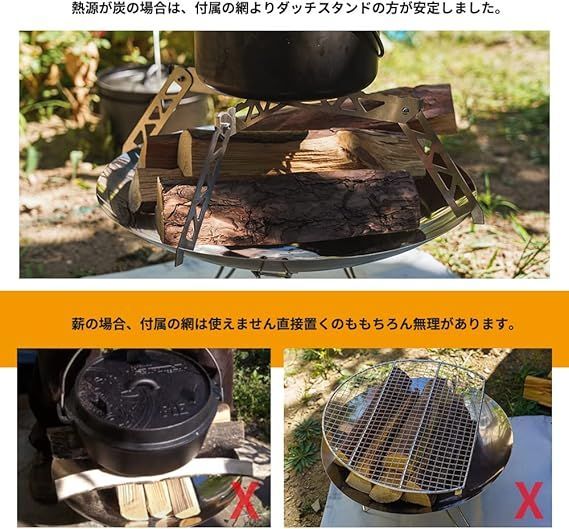 熱源が炭の場合は、付属の網よりダッチスタンドの方が安定しました。

薪の場合、付属の網は使えません直接置くのももちろん無理があります。

X

X