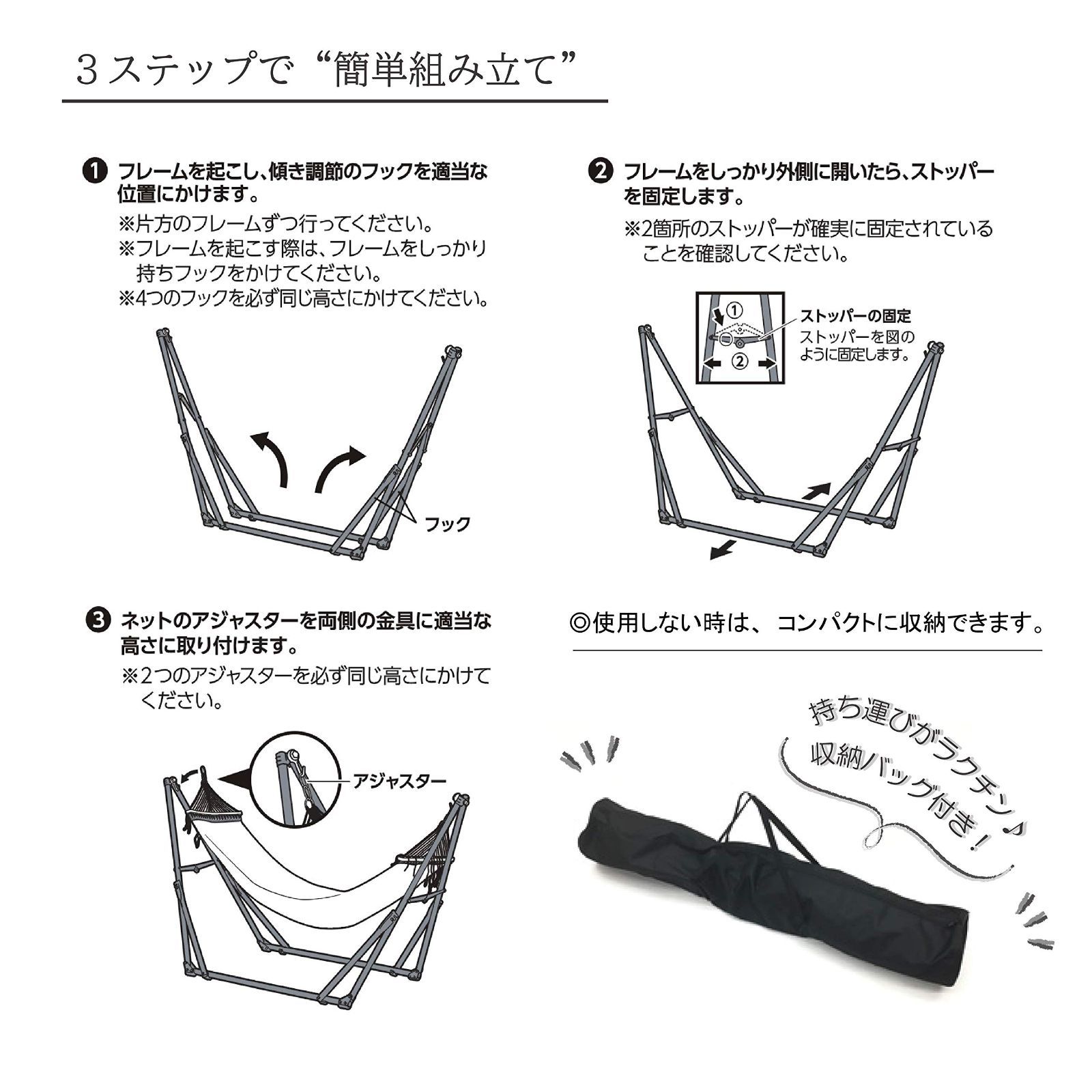 ３ステップで“簡単組み立て”

❶ フレームを起こし、傾き調節のフックを適当な位置にかけます。
※片方のフレームずつ行ってください。
※フレームを起こす際は、フレームをしっかり持ちフックをかけてください。
※4つのフックを必ず同じ高さにかけてください。

フック

❷ フレームをしっかり外側に開いたら、ストッパーを固定します。
※2箇所のストッパーが確実に固定されていることを確認してください。

①
②
ストッパーの固定
ストッパーを図のように固定します。

❸ ネットのアジャスターを両側の金具に適当な高さに取り付けます。
※２つのアジャスターを必ず同じ高さにかけてください。

アジャスター

◎使用しない時は、コンパクトに収納できます。

持ち運びがラクチン♪
収納バッグ付き！