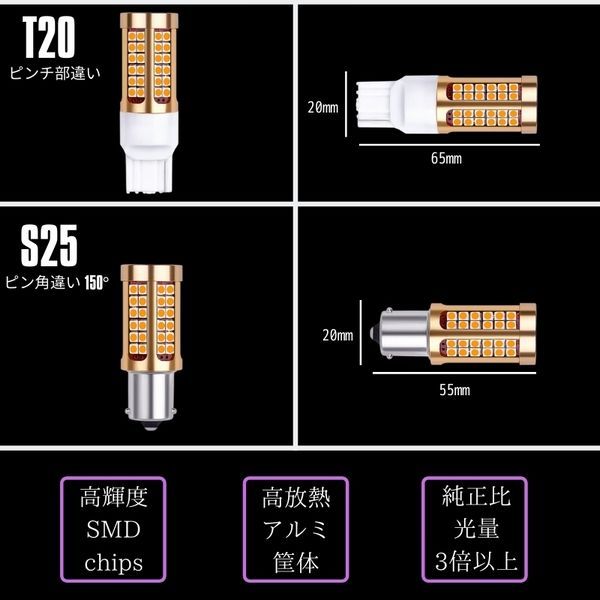 T20
ピンチ部違い

20mm

65mm

S25
ピン角違い 150°

20mm

55mm

高輝度
SMD
chips

高放熱
アルミ
筐体

純正比
光量
3倍以上