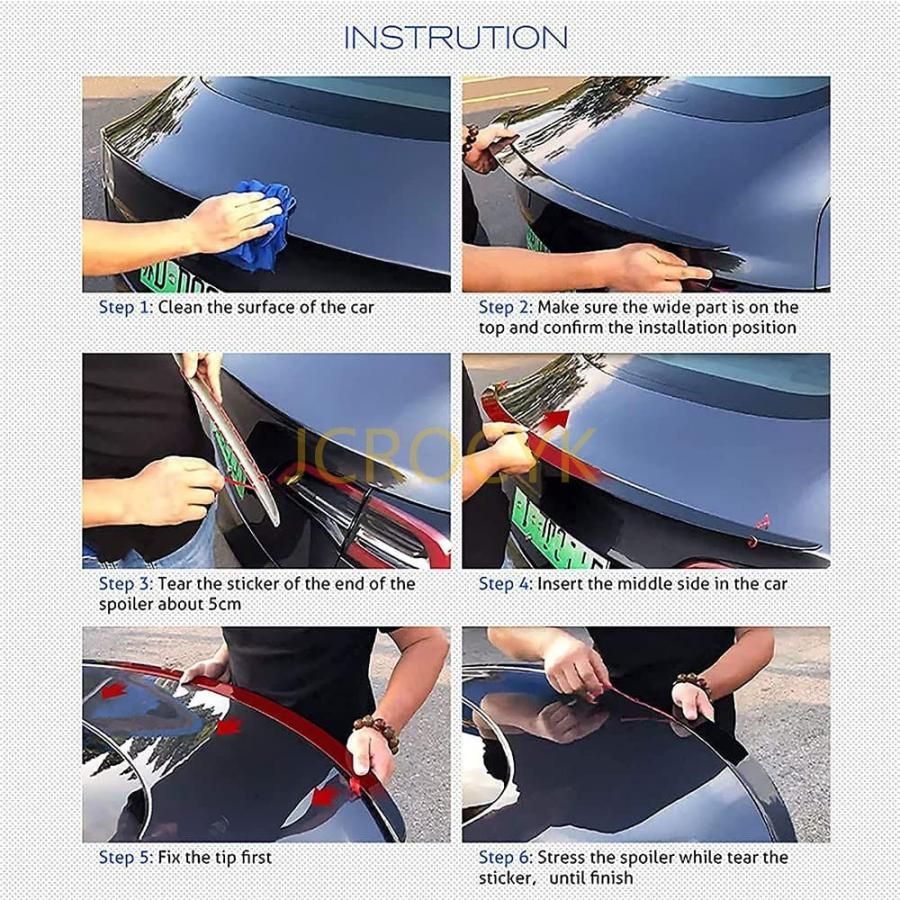 INSTRUTION

Step 1: Clean the surface of the car

Step 2: Make sure the wide part is on the top and confirm the installation position

JCROOYK

Step 3: Tear the sticker of the end of the spoiler about 5cm

Step 4: Insert the middle side in the car

Step 5: Fix the tip first

Step 6: Stress the spoiler while tear the sticker, until finish