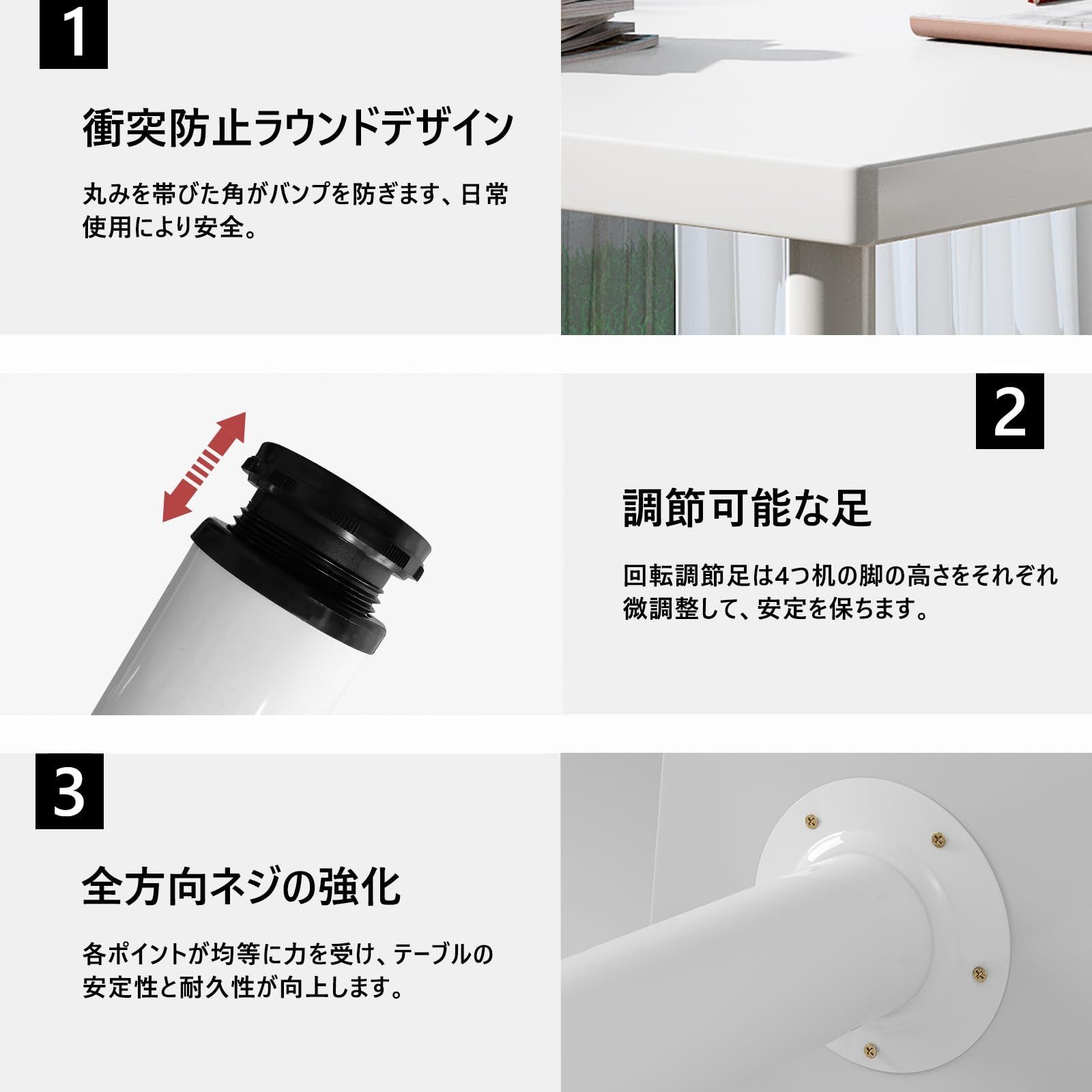 1

衝突防止ラウンドデザイン

丸みを帯びた角がバンプを防ぎます、日常使用により安全。

2

調節可能な足

回転調節足は4つ机の脚の高さをそれぞれ微調整して、安定を保ちます。

3

全方向ネジの強化

各ポイントが均等に力を受け、テーブルの安定性と耐久性が向上します。