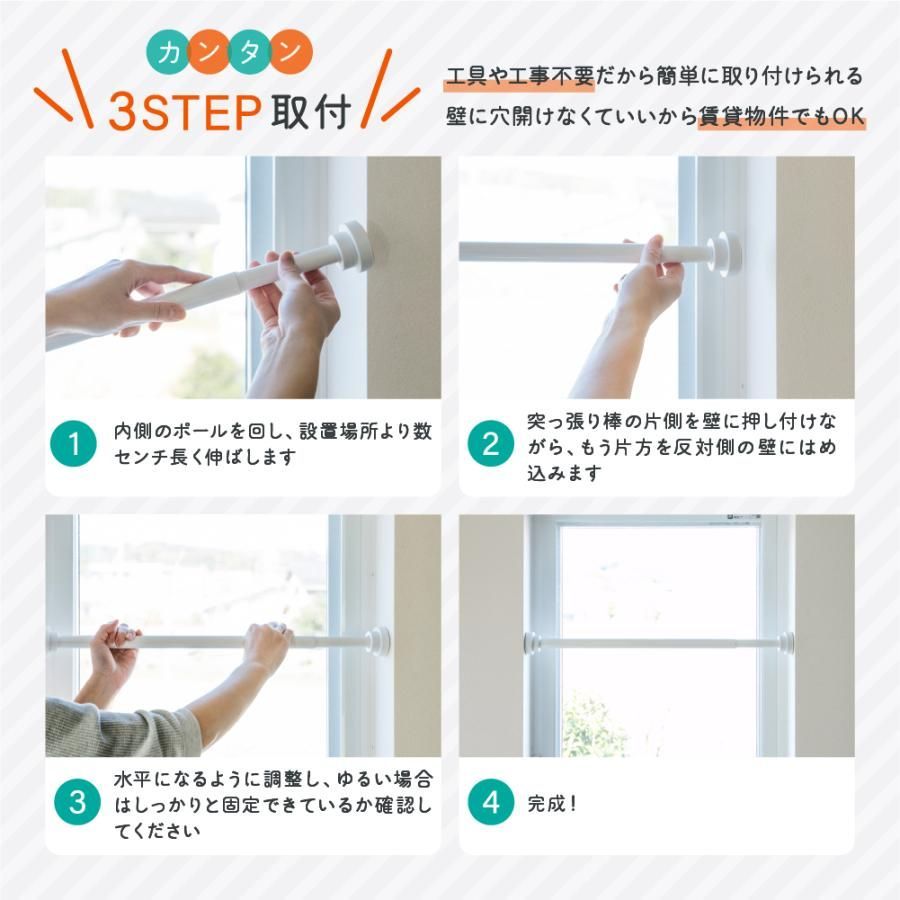 カンタン
3STEP取付

工具や工事不要だから簡単に取り付けられる
壁に穴開けなくていいから賃貸物件でもOK

1 内側のポールを回し、設置場所より数センチ長く伸ばします

2 突っ張り棒の片側を壁に押し付けながら、もう片方を反対側の壁にはめ込みます

3 水平になるように調整し、ゆるい場合はしっかりと固定できているか確認してください

4 完成!