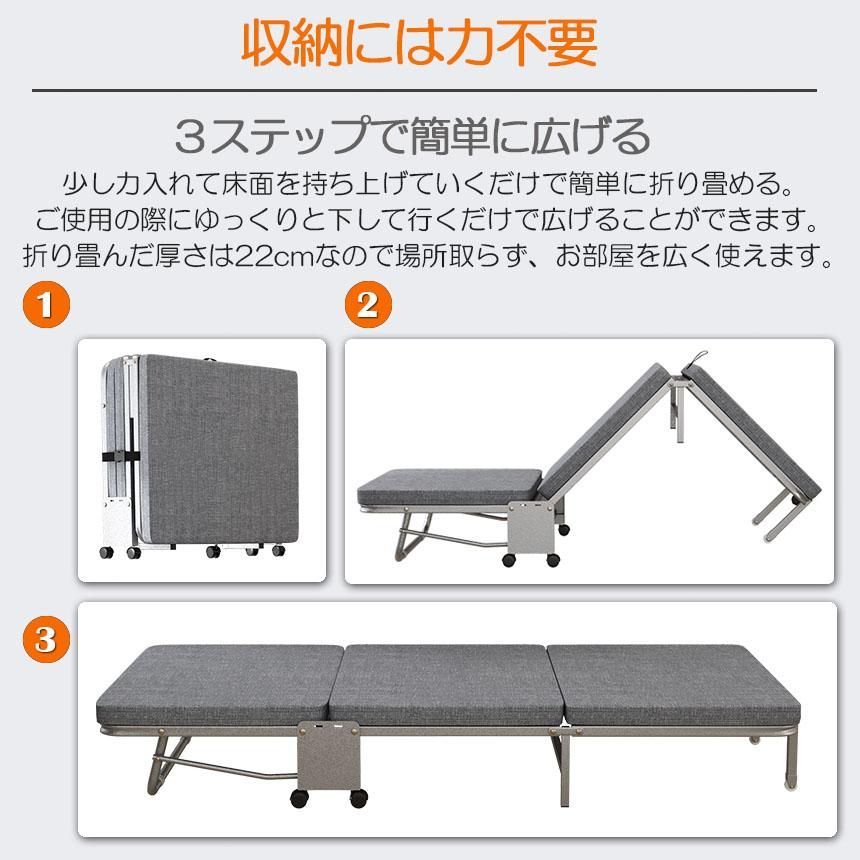 収納には力不要

3ステップで簡単に広げる

少し力入れて床面を持ち上げていくだけで簡単に折り畳める。
ご使用の際にゆっくりと下して行くだけで広げることができます。
折り畳んだ厚さは22cmなので場所取らず、お部屋を広く使えます。

1

2

3