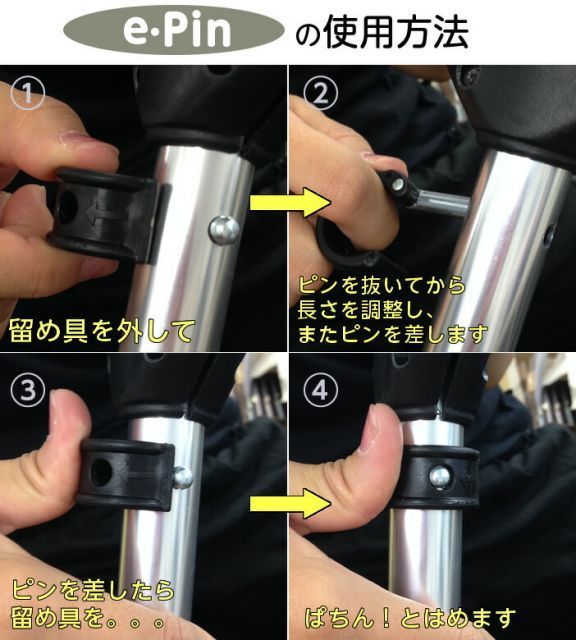 e·Pin の使用方法

①

留め具を外して

②

ピンを抜いてから
長さを調整し、
またピンを差します

③

ピンを差したら
留め具を。。。

④

ぱちん！とはめます