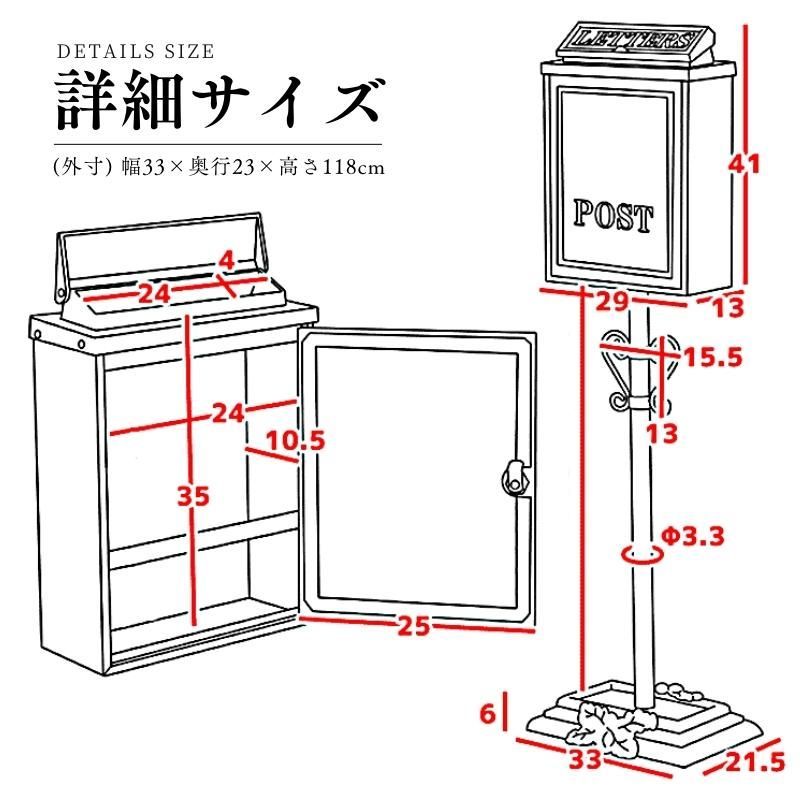 DETAILS SIZE
詳細サイズ
(外寸) 幅33×奥行23×高さ118cm

4
24
24
10.5
35
25

LETTERS
POST
41
29
13
15.5
13
Φ3.3
6
33
21.5