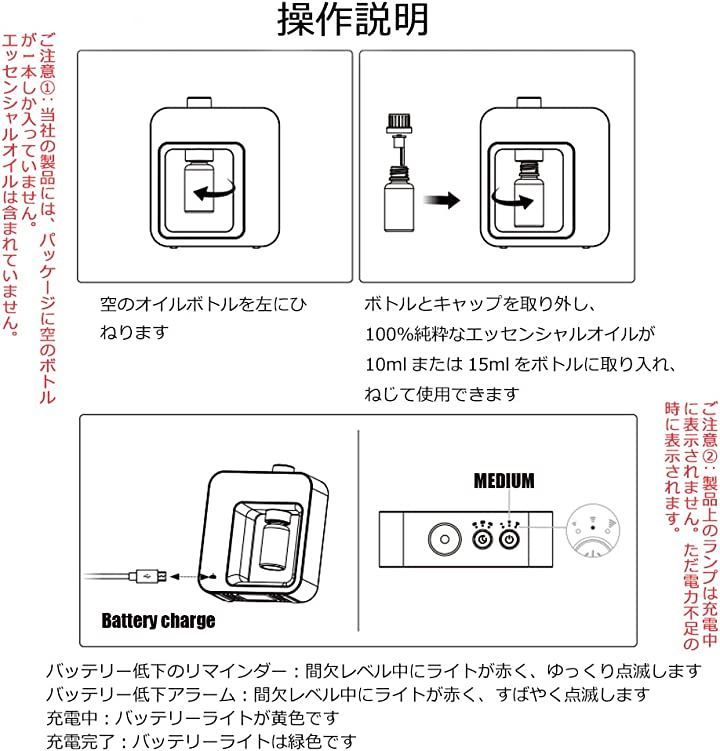 操作説明

ご注意①：当社の製品には、パッケージに空のボトルが一本しか入っていません。エッセンシャルオイルは含まれていません。

空のオイルボトルを左にひねります

ボトルとキャップを取り外し、100%純粋なエッセンシャルオイルが10ml または 15ml をボトルに取り入れ、ねじて使用できます

ご注意②：製品上のランプは充電中に表示されません。ただ電力不足の時に表示されます。

Battery charge

MEDIUM

バッテリー低下のリマインダー：間欠レベル中にライトが赤く、ゆっくり点滅します
バッテリー低下アラーム：間欠レベル中にライトが赤く、すばやく点滅します
充電中：バッテリーライトが黄色です
充電完了：バッテリーライトは緑色です