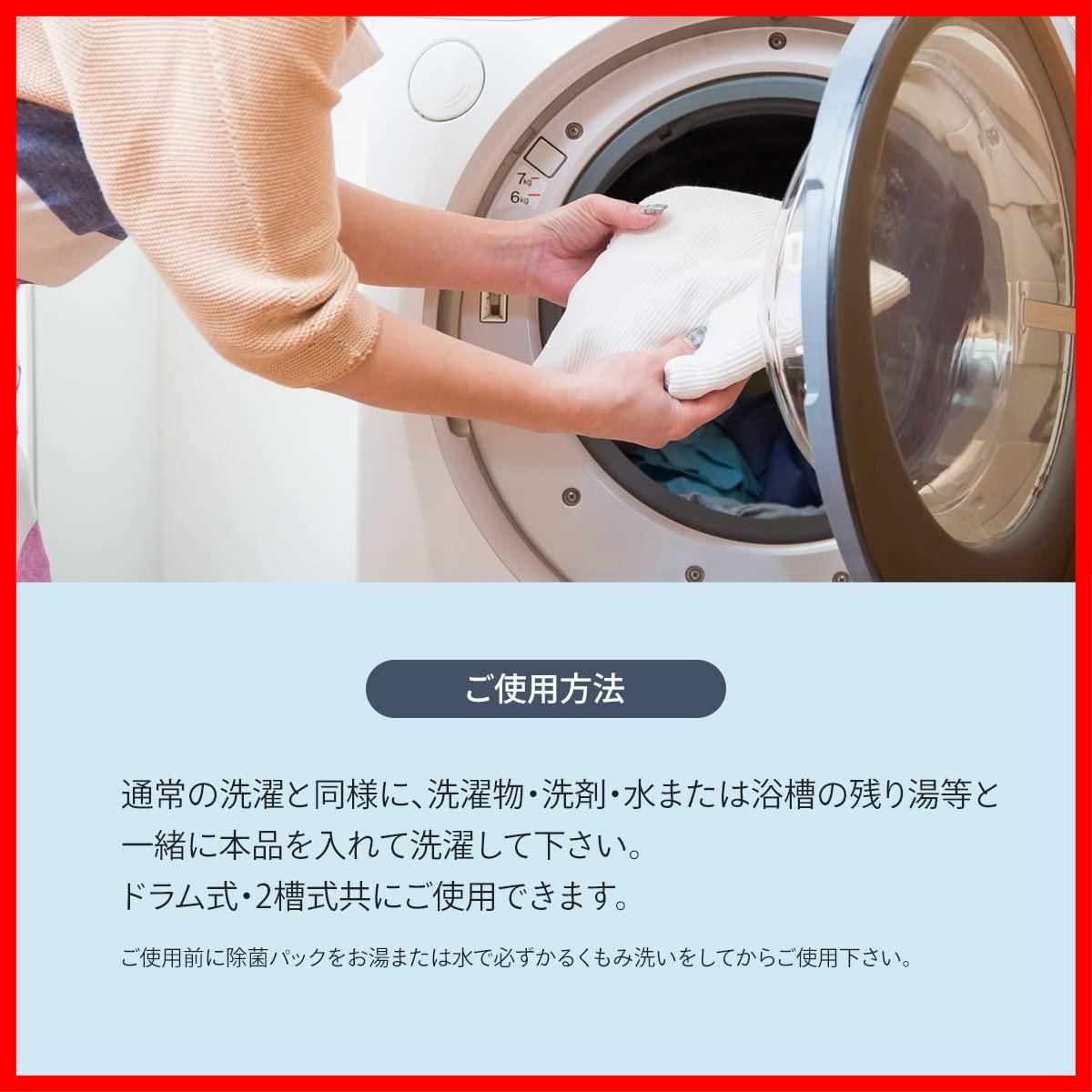 7kg
6kg

ご使用方法

通常の洗濯と同様に、洗濯物・洗剤・水または浴槽の残り湯等と一緒に本品を入れて洗濯して下さい。
ドラム式・2槽式共にご使用できます。

ご使用前に除菌パックをお湯または水で必ずかるくもみ洗いをしてからご使用下さい。