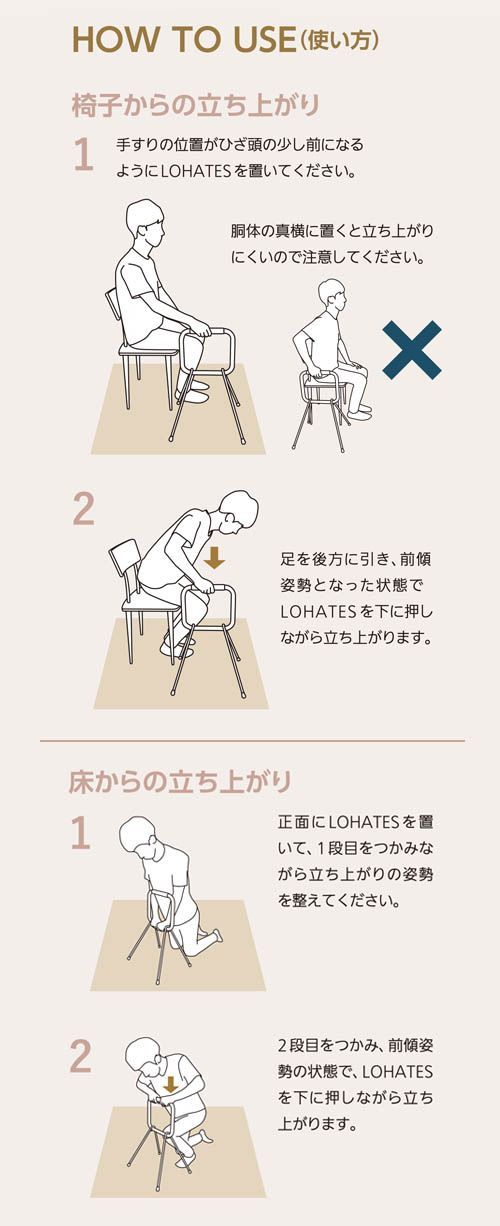 HOW TO USE（使い方）

椅子からの立ち上がり

1 手すりの位置がひざ頭の少し前になるようにLOHATESを置いてください。

胴体の真横に置くと立ち上がりにくいので注意してください。

2 足を後方に引き、前傾姿勢となった状態でLOHATESを下に押しながら立ち上がります。

床からの立ち上がり

1 正面にLOHATESを置いて、1段目をつかみながら立ち上がりの姿勢を整えてください。

2 2段目をつかみ、前傾姿勢の状態で、LOHATESを下に押しながら立ち上がります。