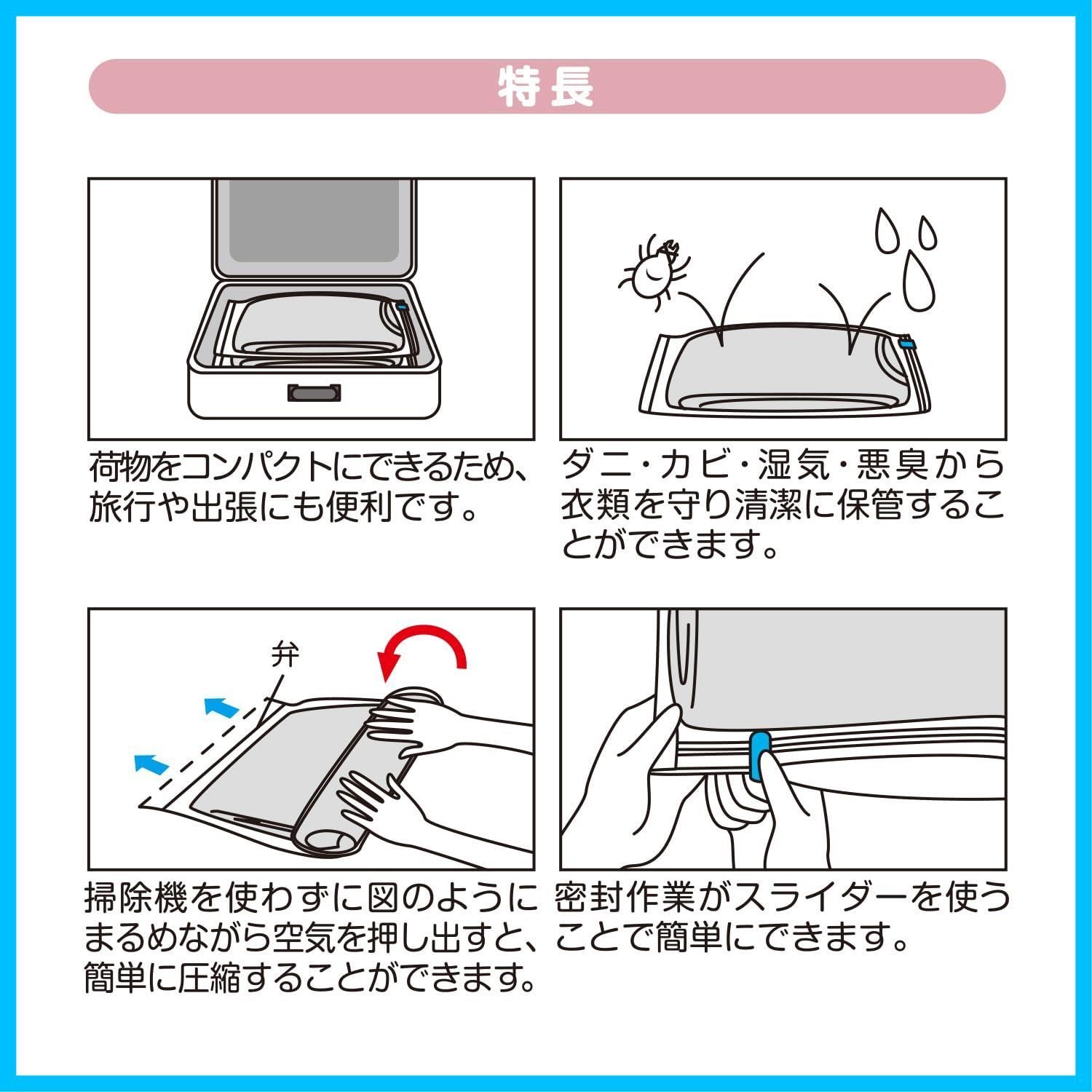 特長

荷物をコンパクトにできるため、旅行や出張にも便利です。

ダニ・カビ・湿気・悪臭から衣類を守り清潔に保管することができます。

弁

掃除機を使わずに図のようにまるめながら空気を押し出すと、簡単に圧縮することができます。

密封作業がスライダーを使うことで簡単にできます。