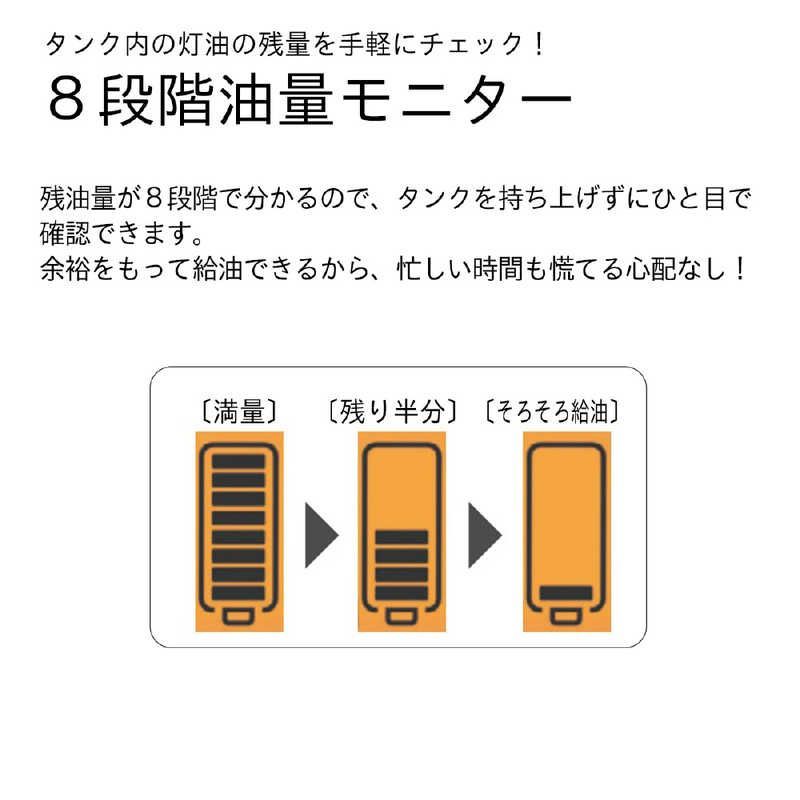 タンク内の灯油の残量を手軽にチェック！

８段階油量モニター

残油量が８段階で分かるので、タンクを持ち上げずにひと目で確認できます。
余裕をもって給油できるから、忙しい時間も慌てる心配なし！

〔満量〕 〔残り半分〕 〔そろそろ給油〕