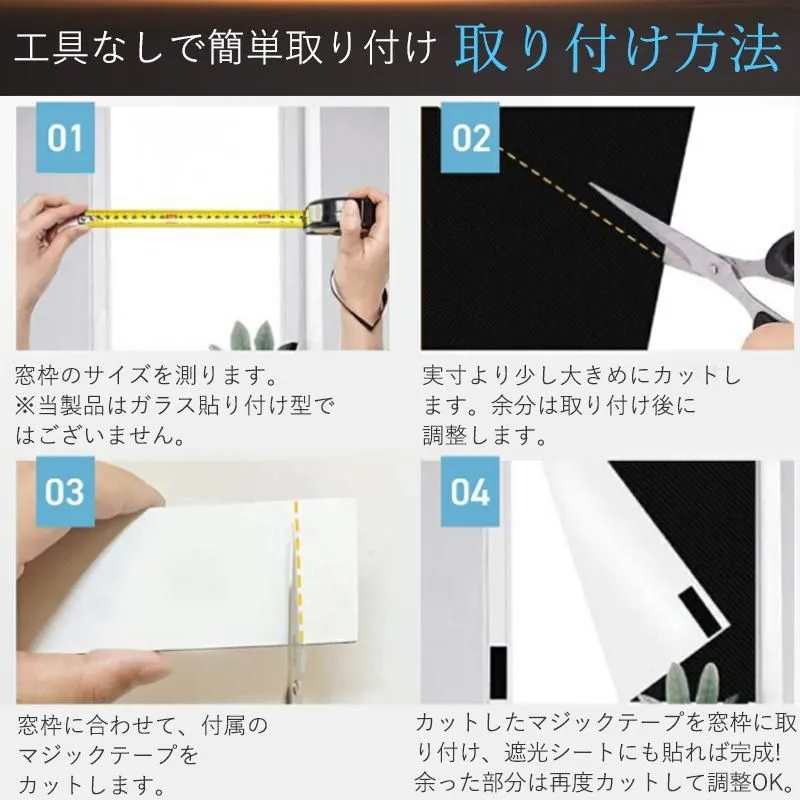 工具なしで簡単取り付け 取り付け方法

01

窓枠のサイズを測ります。
※当製品はガラス貼り付け型ではございません。

02

実寸より少し大きめにカットします。余分は取り付け後に調整します。

03

窓枠に合わせて、付属のマジックテープをカットします。

04

カットしたマジックテープを窓枠に取り付け、遮光シートにも貼れば完成!
余った部分は再度カットして調整OK。