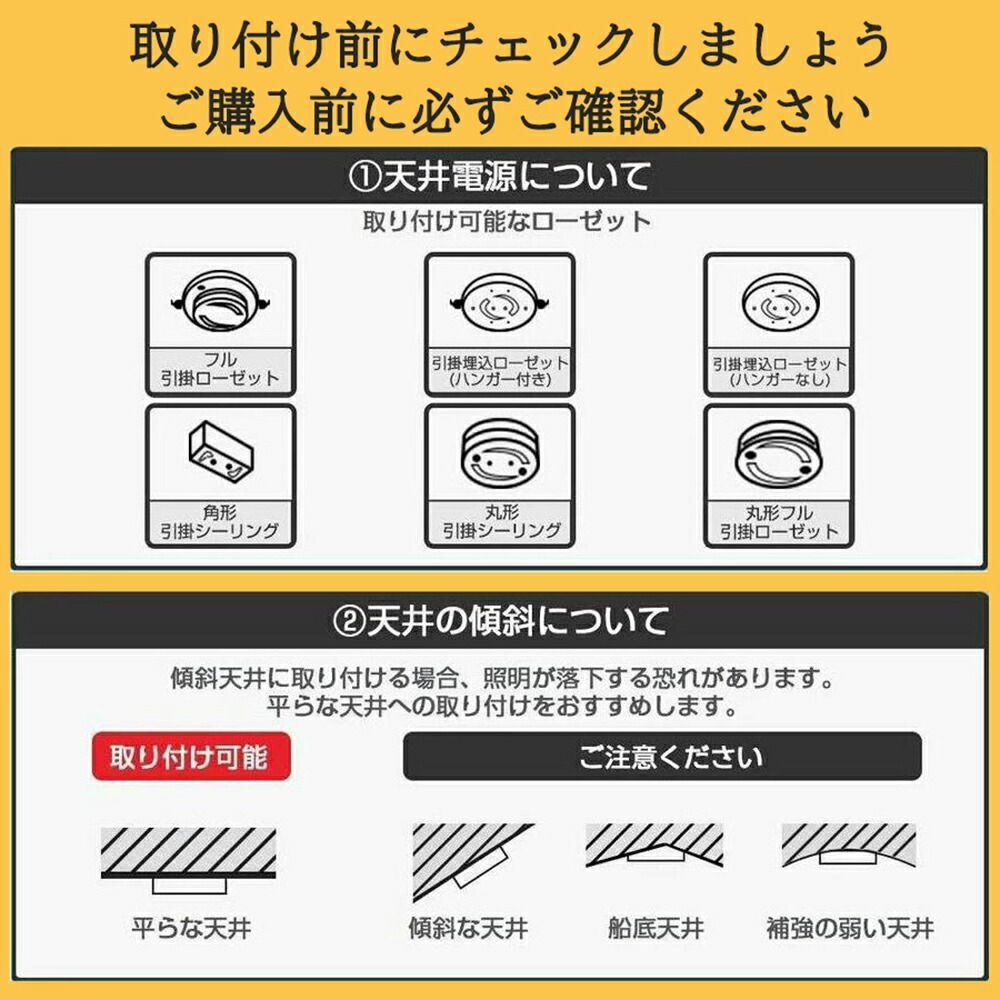 取り付け前にチェックしましょう
ご購入前に必ずご確認ください

①天井電源について
取り付け可能なローゼット

フル
引掛ローゼット

引掛埋込ローゼット
(ハンガー付き)

引掛埋込ローゼット
(ハンガーなし)

角形
引掛シーリング

丸形
引掛シーリング

丸形フル
引掛ローゼット

②天井の傾斜について
傾斜天井に取り付ける場合、照明が落下する恐れがあります。
平らな天井への取り付けをおすすめします。

取り付け可能

ご注意ください

平らな天井

傾斜な天井

船底天井

補強の弱い天井