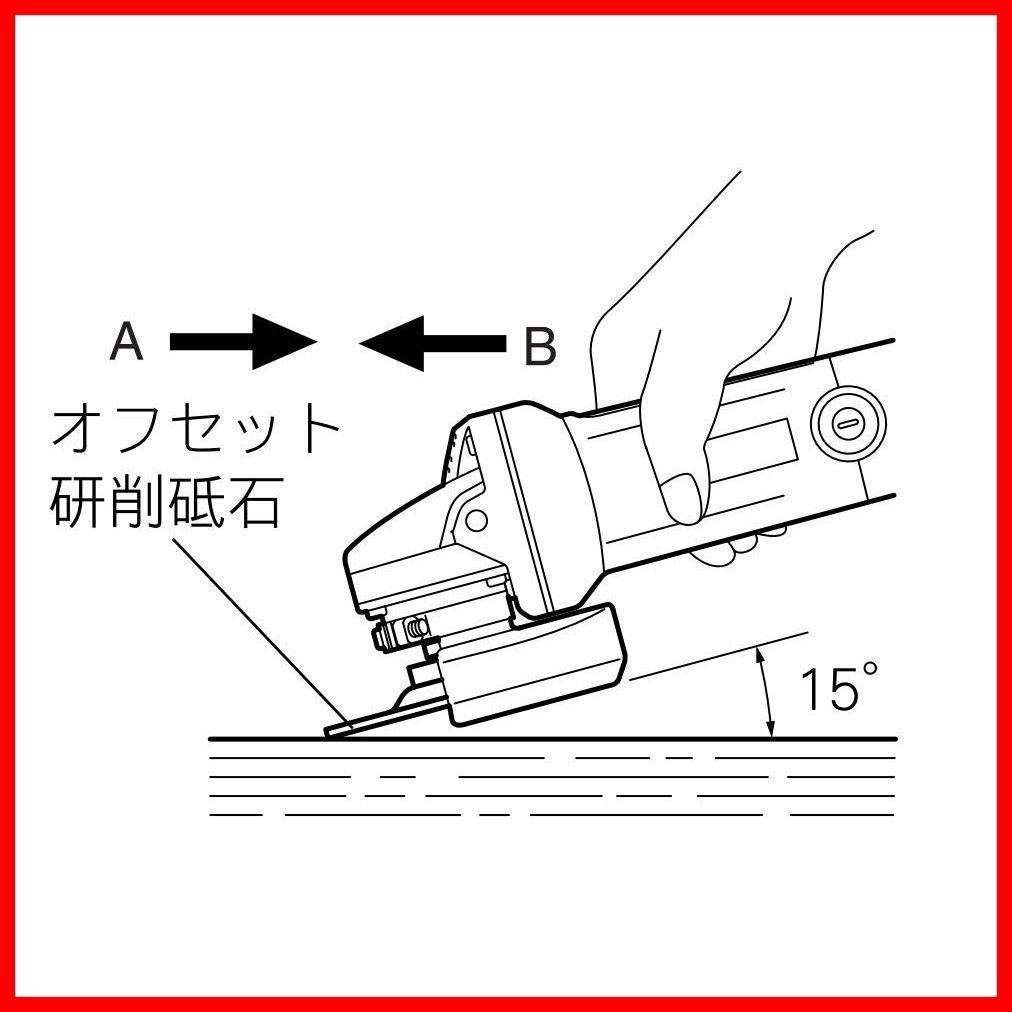 A B
オフセット
研削砥石
15°