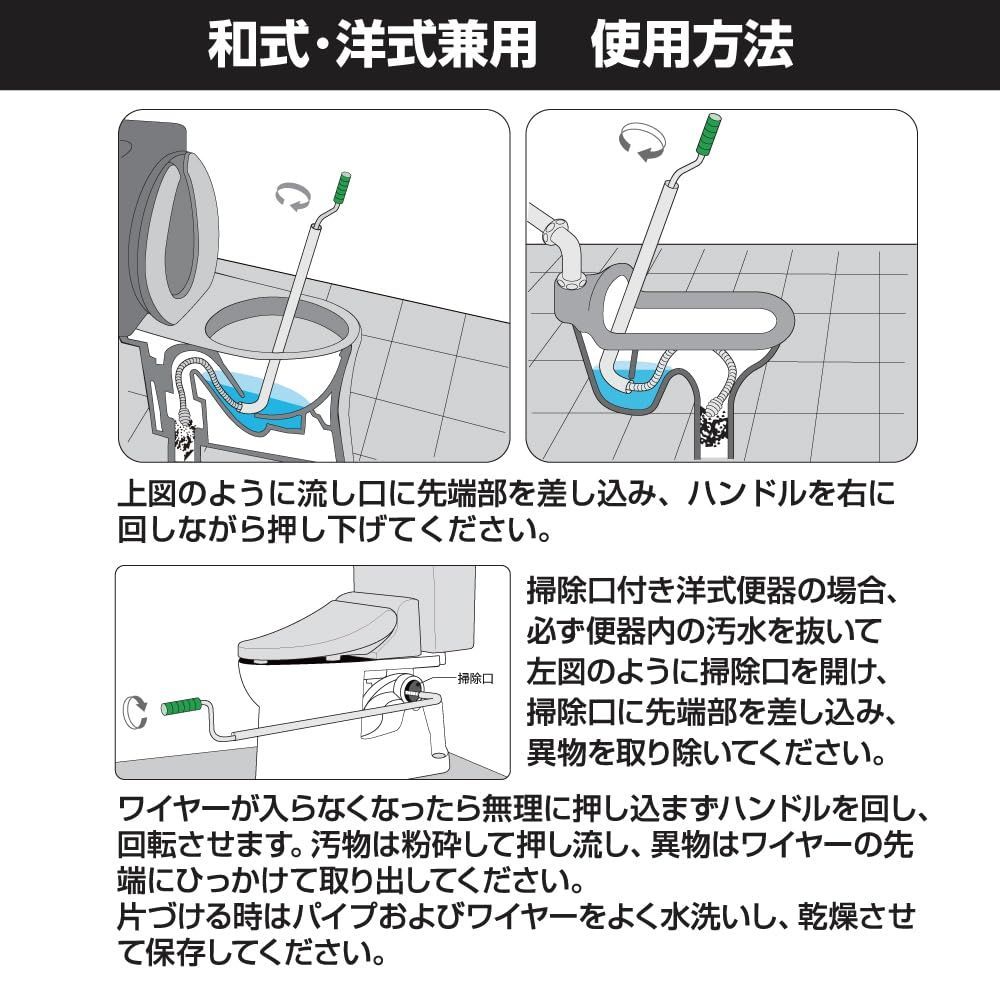 和式・洋式兼用　使用方法

上図のように流し口に先端部を差し込み、ハンドルを右に回しながら押し下げてください。

掃除口

掃除口付き洋式便器の場合、必ず便器内の汚水を抜いて左図のように掃除口を開け、掃除口に先端部を差し込み、異物を取り除いてください。

ワイヤーが入らなくなったら無理に押し込まずハンドルを回し、回転させます。汚物は粉砕して押し流し、異物はワイヤーの先端にひっかけて取り出してください。
片づける時はパイプおよびワイヤーをよく水洗いし、乾燥させて保存してください。