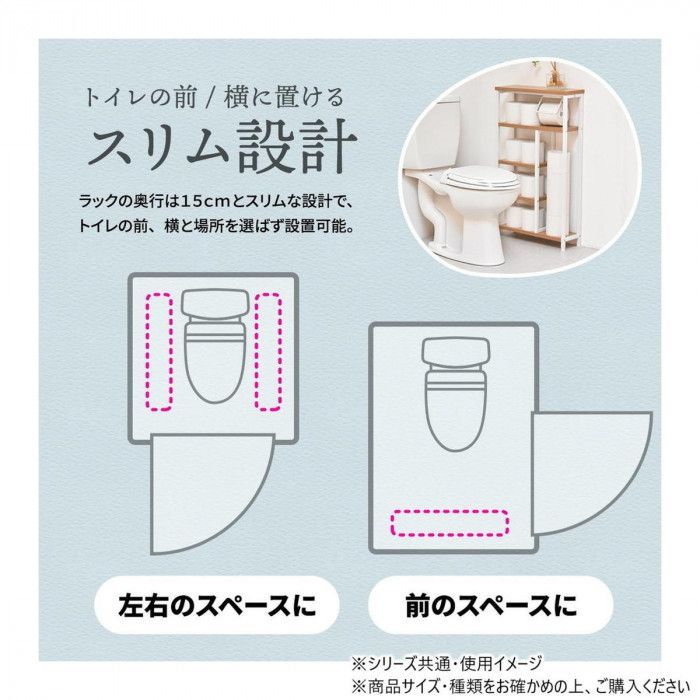 トイレの前 / 横に置ける
スリム設計

ラックの奥行は15cmとスリムな設計で、トイレの前、横と場所を選ばず設置可能。

左右のスペースに

前のスペースに

※シリーズ共通・使用イメージ
※商品サイズ・種類をお確かめの上、ご購入ください