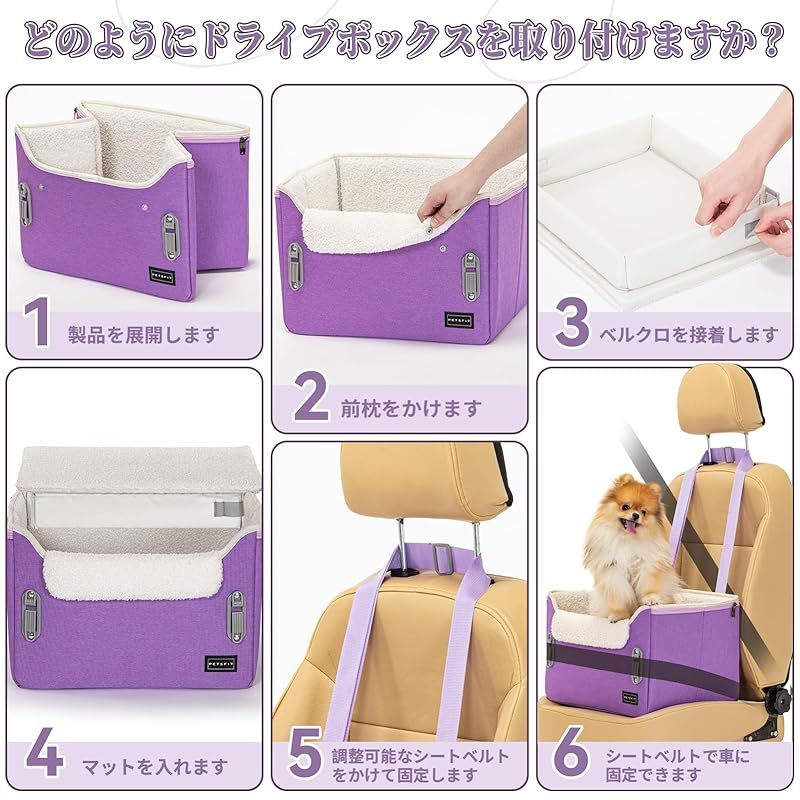 どのようにドライブボックスを取り付けますか？

PETSFIT

1 製品を展開します

PETSFIT

2 前枕をかけます

3 ベルクロを接着します

PETSFIT

4 マットを入れます

5 調整可能なシートベルトをかけて固定します

PETSFIT

6 シートベルトで車に固定できます