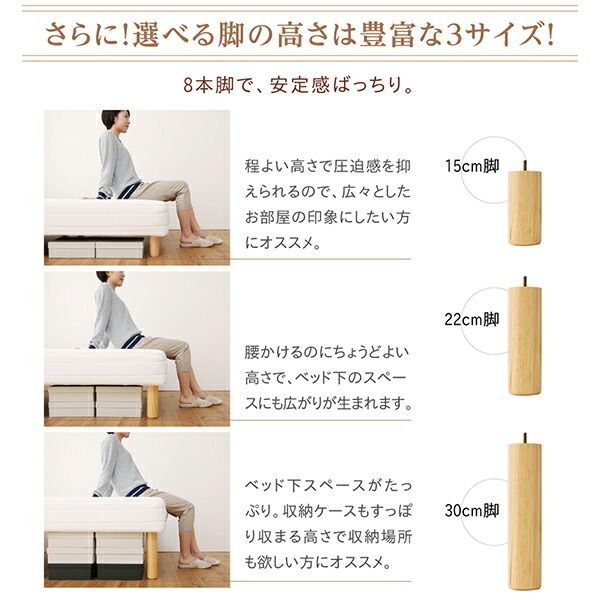 さらに!選べる脚の高さは豊富な3サイズ!

8本脚で、安定感ばっちり。

程よい高さで圧迫感を抑えられるので、広々としたお部屋の印象にしたい方にオススメ。

15cm脚

腰かけるのにちょうどよい高さで、ベッド下のスペースにも広がりが生まれます。

22cm脚

ベッド下スペースがたっぷり。収納ケースもすっぽり収まる高さで収納場所も欲しい方にオススメ。

30cm脚