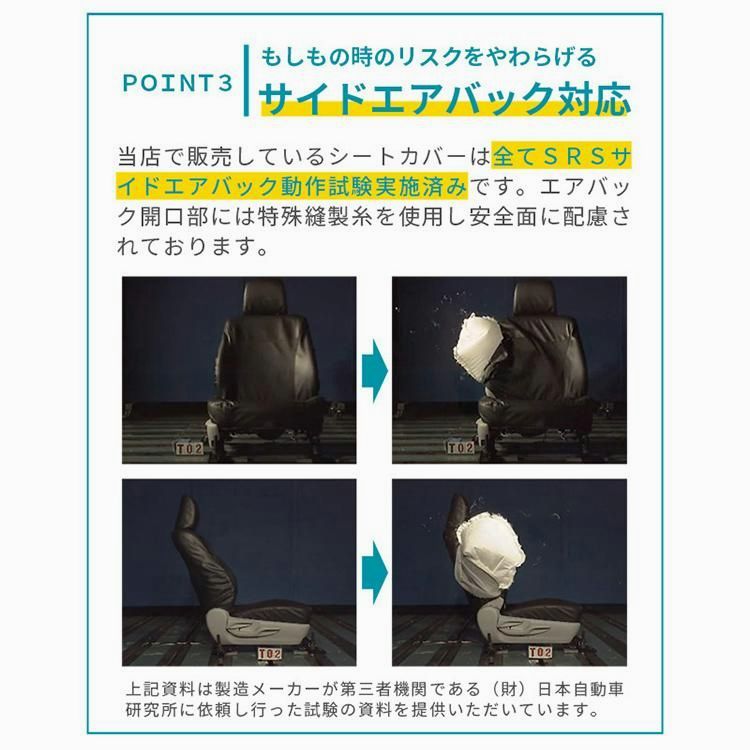 POINT3

もしもの時のリスクをやわらげる
サイドエアバック対応

当店で販売しているシートカバーは全てＳＲＳサイドエアバック動作試験実施済みです。エアバック開口部には特殊縫製糸を使用し安全面に配慮されております。

T02

T02

T02

T02

上記資料は製造メーカーが第三者機関である（財）日本自動車研究所に依頼し行った試験の資料を提供いただいています。