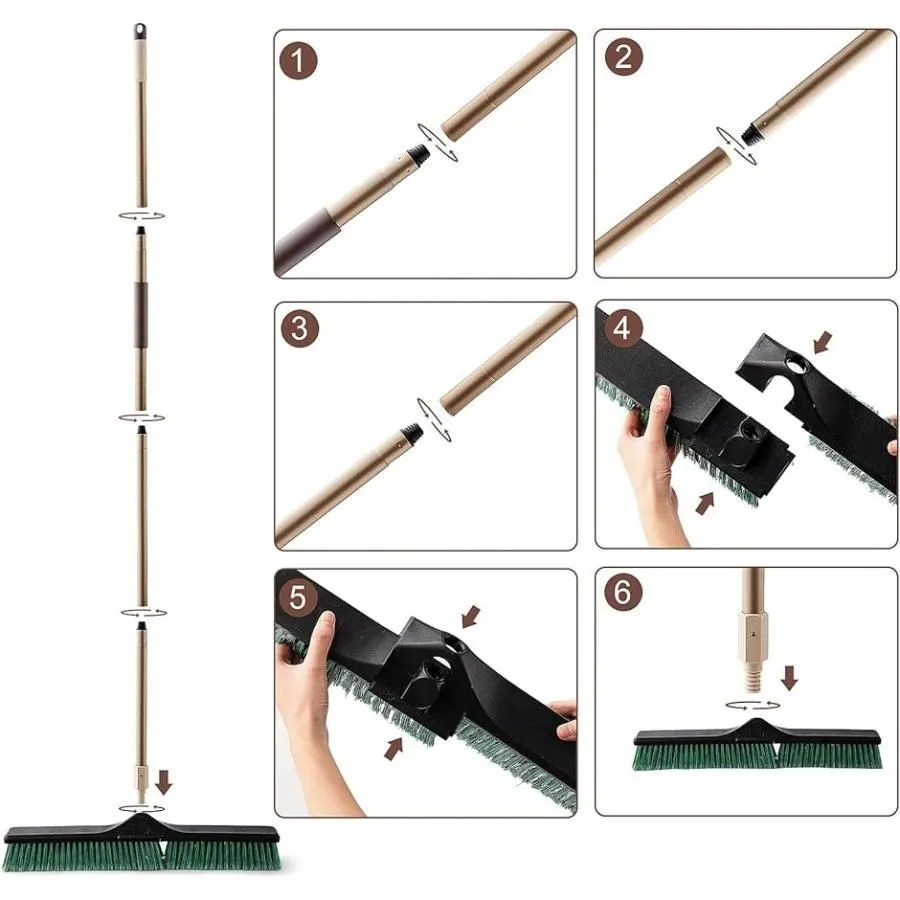 1

2

3

4

5

6