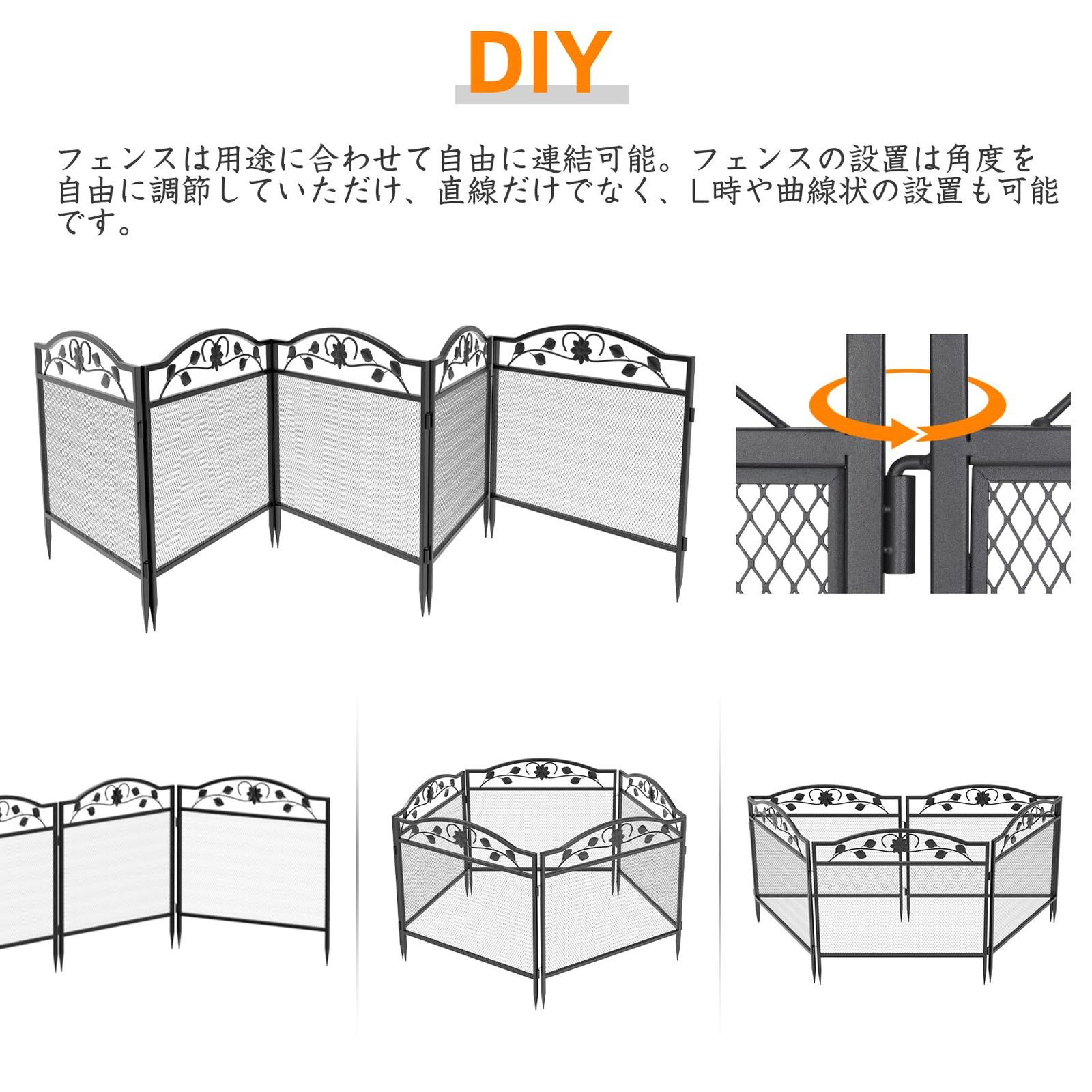 DIY

フェンスは用途に合わせて自由に連結可能。フェンスの設置は角度を自由に調節していただけ、直線だけでなく、L時や曲線状の設置も可能です。