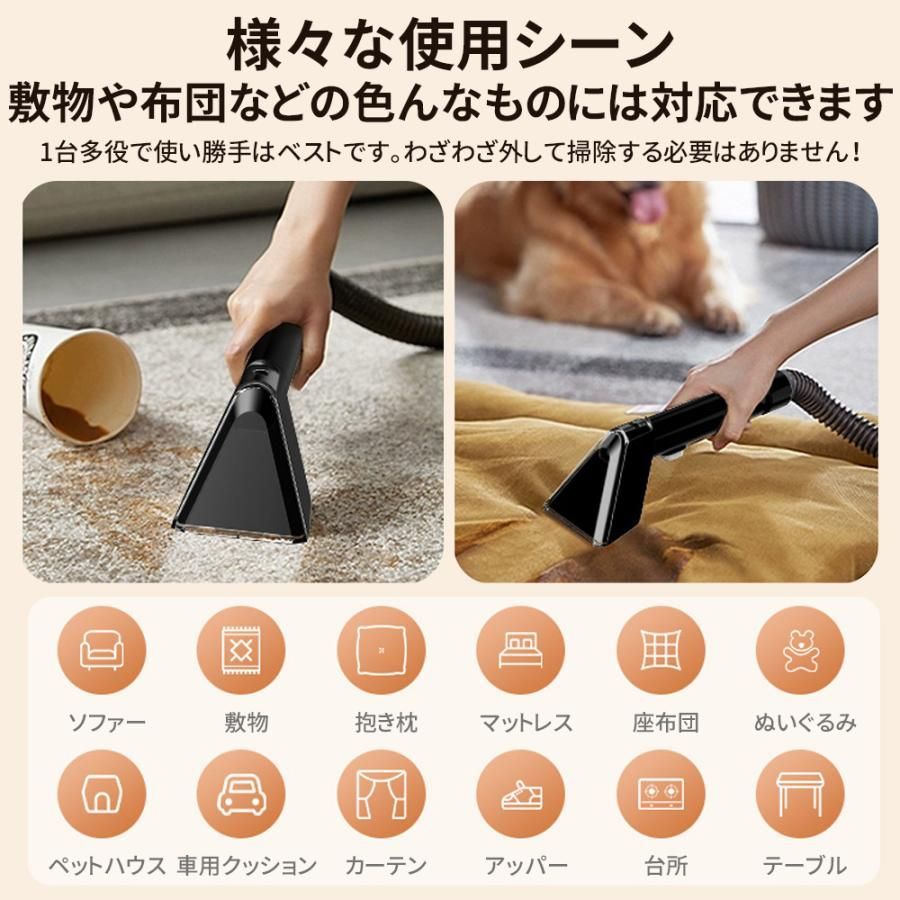 様々な使用シーン
敷物や布団などの色んなものには対応できます
1台多役で使い勝手はベストです。わざわざ外して掃除する必要はありません！

ソファー
敷物
抱き枕
マットレス
座布団
ぬいぐるみ

ペットハウス
車用クッション
カーテン
アッパー
台所
テーブル