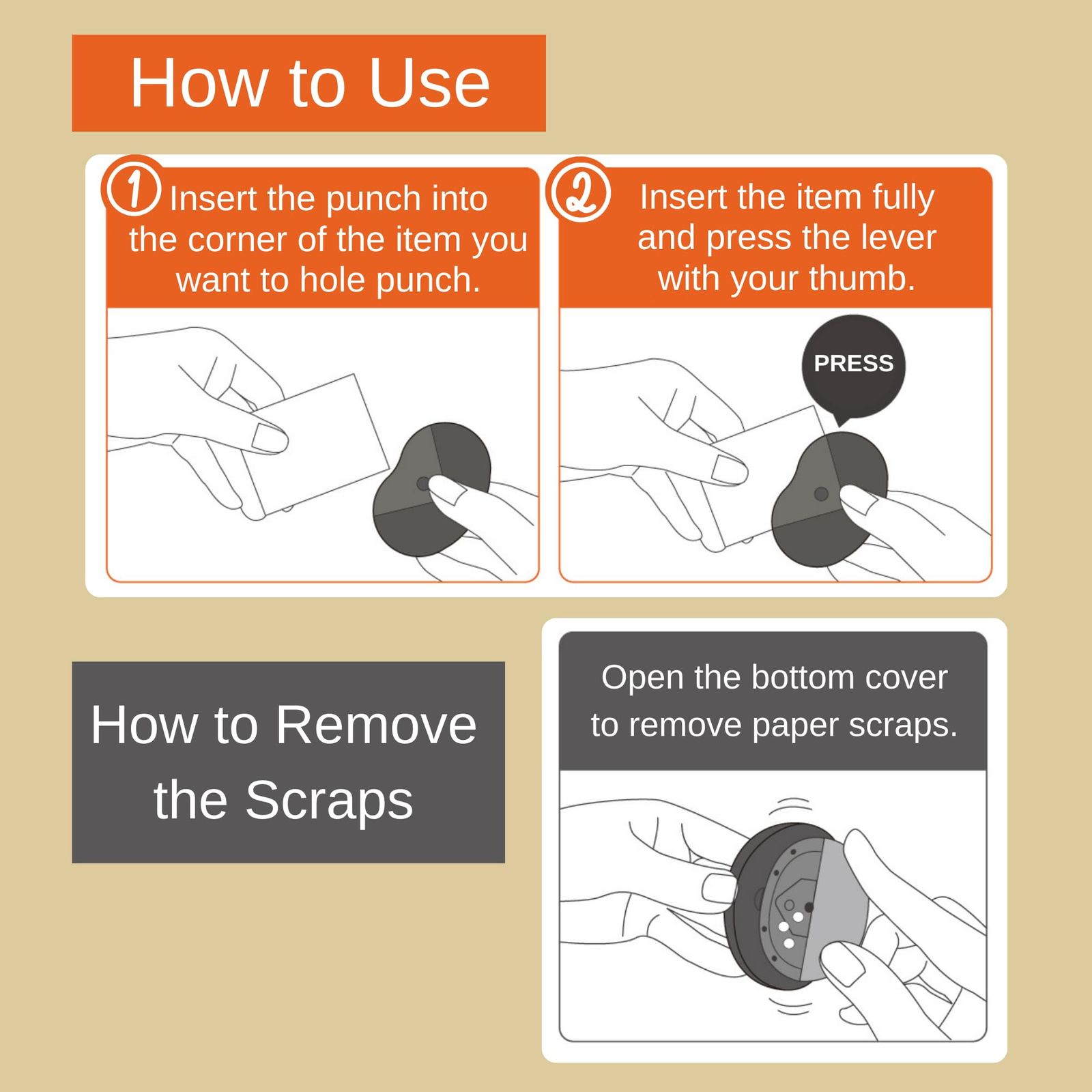 How to Use

1 Insert the punch into the corner of the item you want to hole punch.

2 Insert the item fully and press the lever with your thumb.

PRESS

How to Remove the Scraps

Open the bottom cover to remove paper scraps.