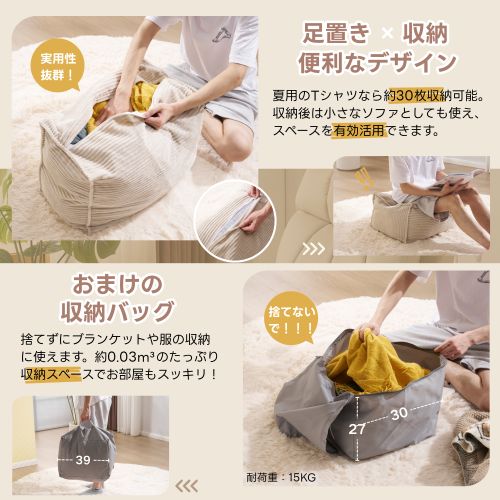 実用性抜群！

足置き × 収納
便利なデザイン

夏用のTシャツなら約30枚収納可能。収納後は小さなソファとしても使え、スペースを有効活用できます。

おまけの
収納バッグ

捨てずにブランケットや服の収納に使えます。約0.03m³のたっぷり収納スペースでお部屋もスッキリ！

捨てないで！！！

39

30

27

耐荷重：15KG