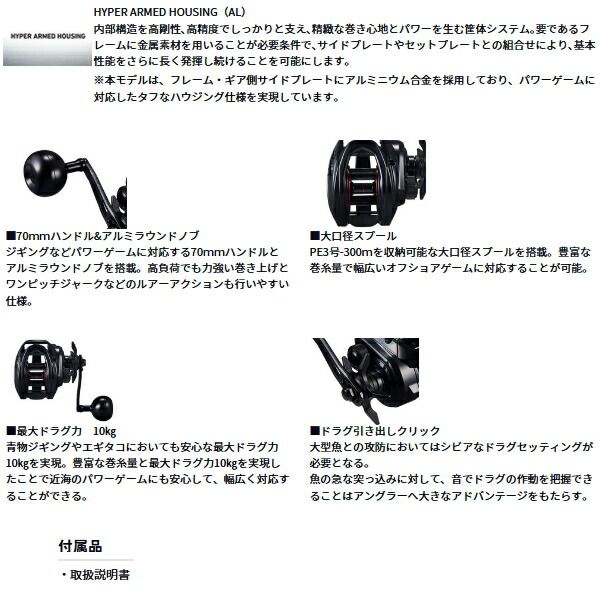 HYPER ARMED HOUSING

HYPER ARMED HOUSING（AL）
内部構造を高剛性、高精度でしっかりと支え、精緻な巻き心地とパワーを生む筐体システム。要であるフレームに金属素材を用いることが必要条件で、サイドプレートやセットプレートとの組合せにより、基本性能をさらに長く発揮し続けることを可能にします。
※本モデルは、フレーム・ギア側サイドプレートにアルミニウム合金を採用しており、パワーゲームに対応したタフなハウジング仕様を実現しています。

■70mmハンドル&アルミラウンドノブ
ジギングなどパワーゲームに対応する70mmハンドルとアルミラウンドノブを搭載。高負荷でも力強い巻き上げとワンピッチジャークなどのルアーアクションも行いやすい仕様。

■大口径スプール
PE3号-300mを収納可能な大口径スプールを搭載。豊富な巻糸量で幅広いオフショアゲームに対応することが可能。

■最大ドラグ力　10kg
青物ジギングやエギタコにおいても安心な最大ドラグ力10kgを実現。豊富な巻糸量と最大ドラグ力10kgを実現したことで近海のパワーゲームにも安心して、幅広く対応することができる。

■ドラグ引き出しクリック
大型魚との攻防においてはシビアなドラグセッティングが必要となる。
魚の急な突っ込みに対して、音でドラグの作動を把握できることはアングラーへ大きなアドバンテージをもたらす。

付属品
・取扱説明書