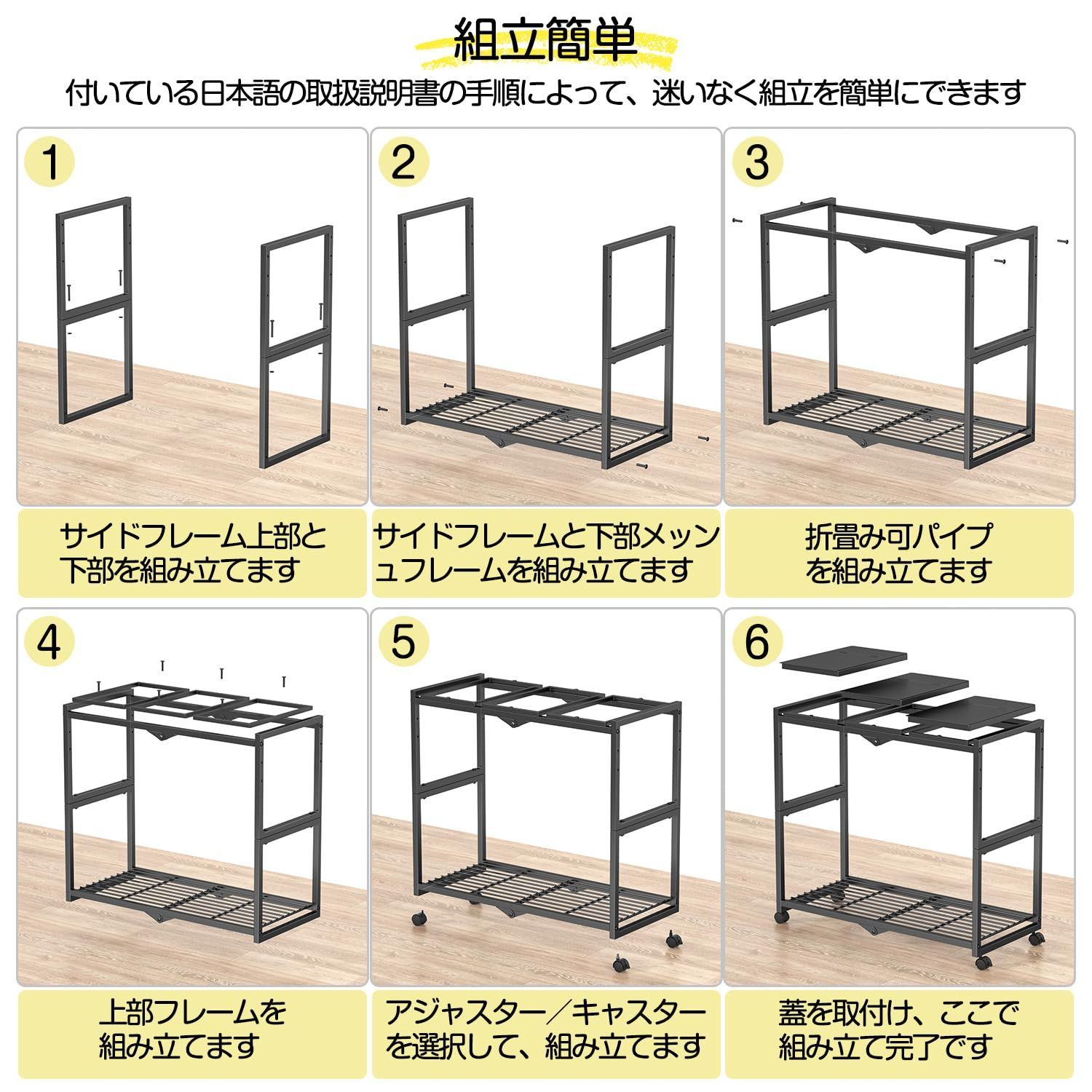 組立簡単

付いている日本語の取扱説明書の手順によって、迷いなく組立を簡単にできます

1

サイドフレーム上部と下部を組み立てます

2

サイドフレームと下部メッシュフレームを組み立てます

3

折畳み可パイプを組み立てます

4

上部フレームを組み立てます

5

アジャスター／キャスターを選択して、組み立てます

6

蓋を取付け、ここで組み立て完了です