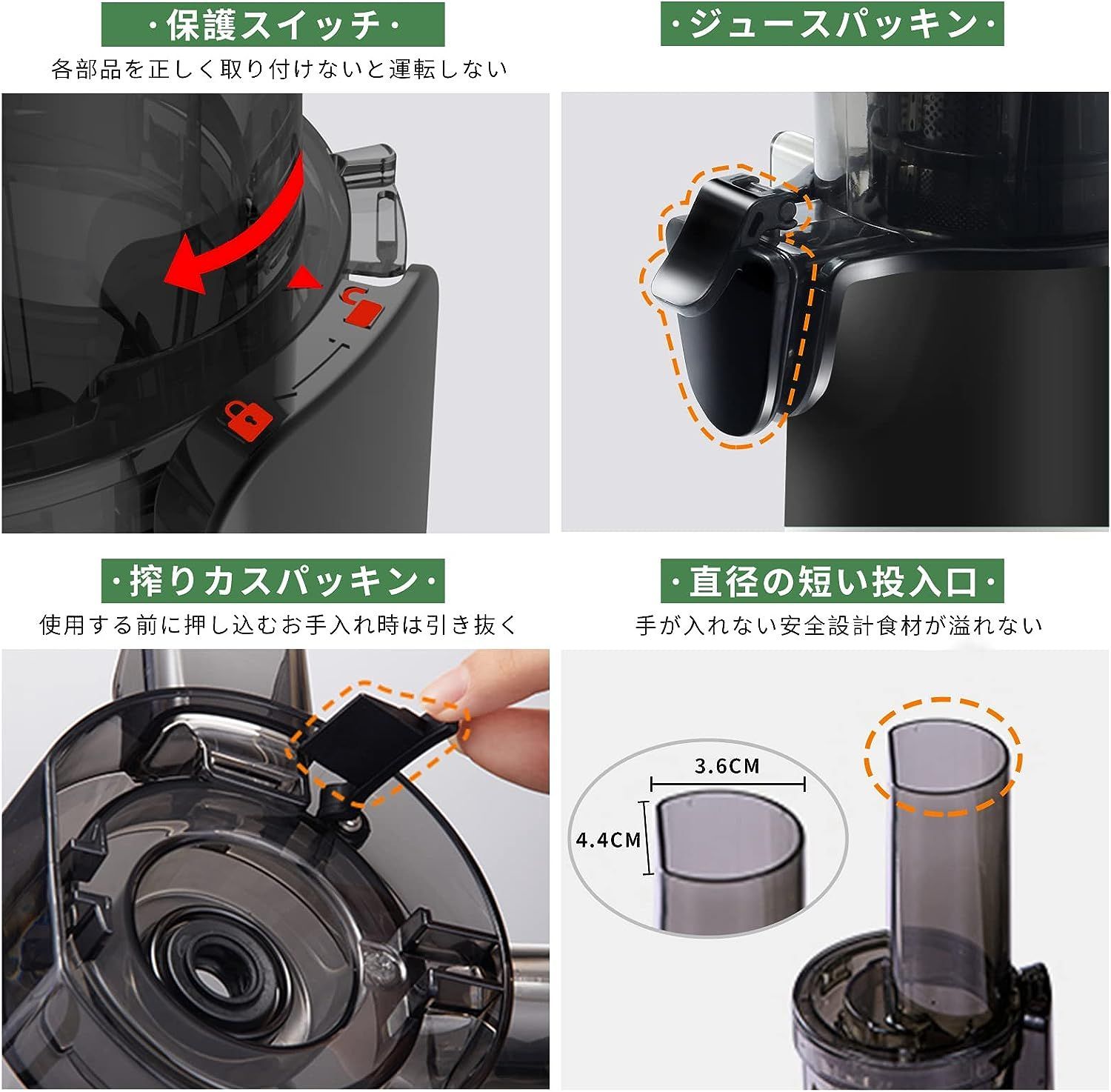 ·保護スイッチ·

各部品を正しく取り付けないと運転しない

·ジュースパッキン·

·搾りカスパッキン·

使用する前に押し込むお手入れ時は引き抜く

·直径の短い投入口·

手が入れない安全設計食材が溢れない

3.6CM

4.4CM